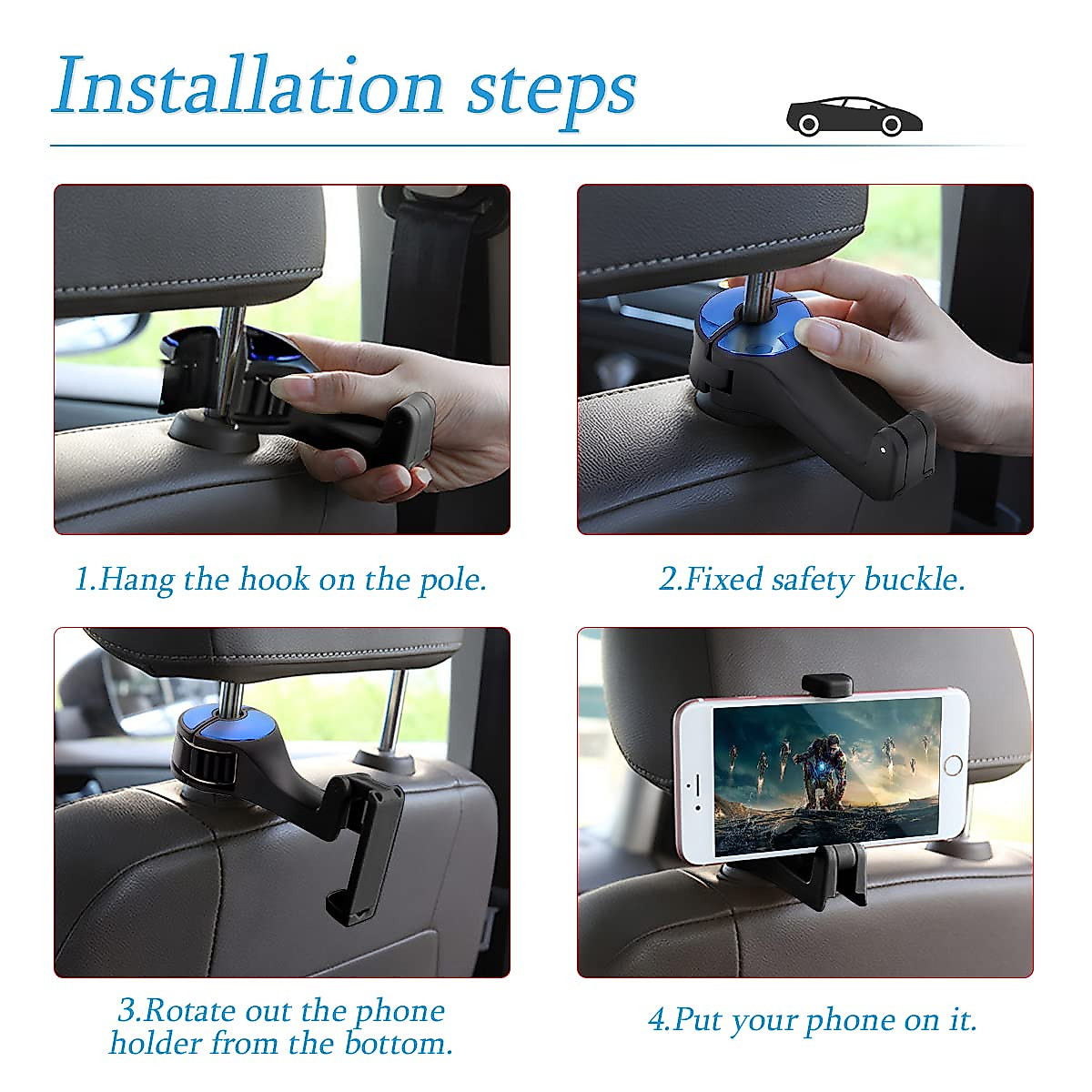 Installation steps

1.Hang the hook on the pole.

2.Fixed safety buckle.

3.Rotate out the phone holder from the bottom.

4.Put your phone on it.