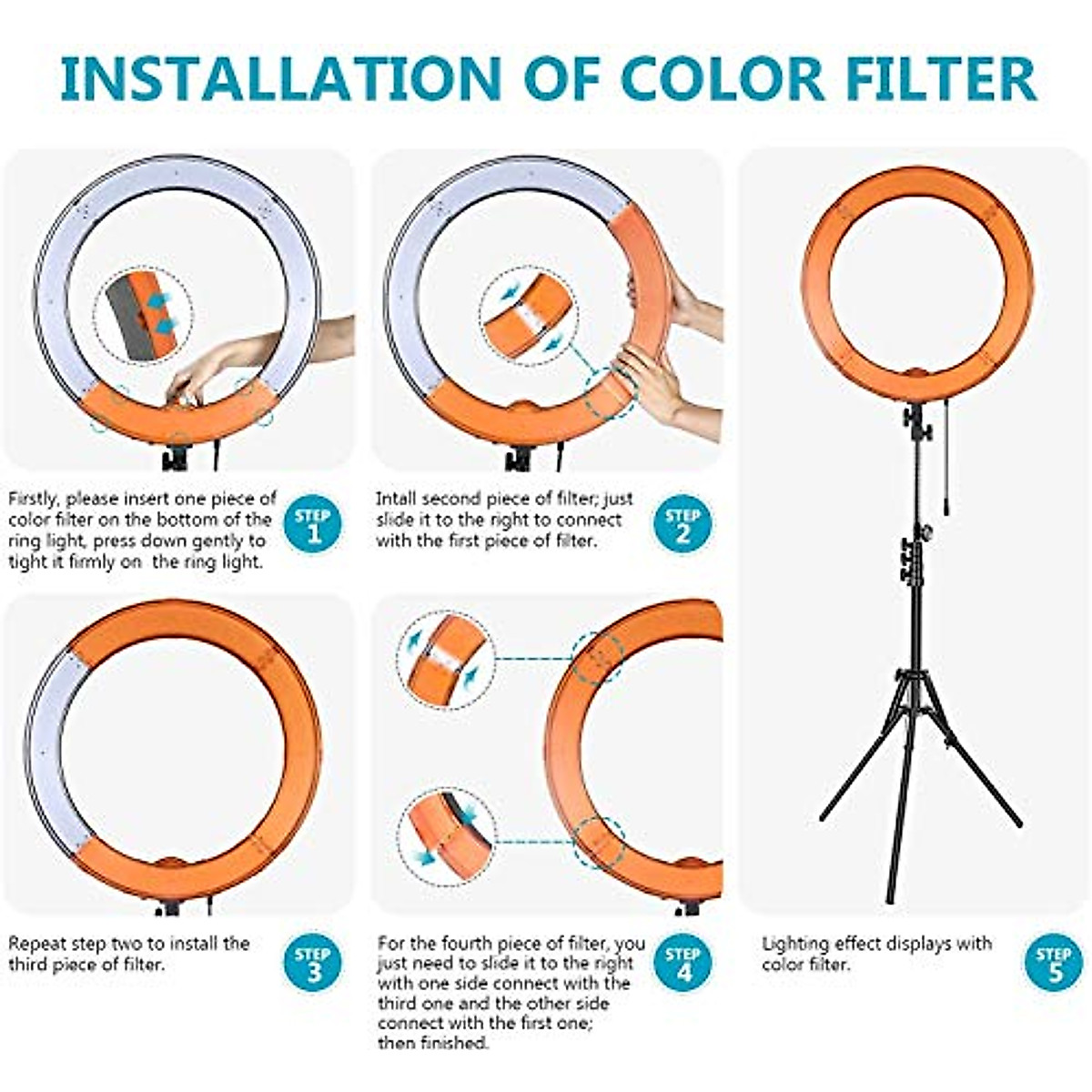 INSTALLATION OF COLOR FILTER

Firstly, please insert one piece of color filter on the bottom of the ring light, press down gently to tight it firmly on the ring light.

STEP 1

Intall second piece of filter; just slide it to the right to connect with the first piece of filter.

STEP 2

Repeat step two to install the third piece of filter.

STEP 3

For the fourth piece of filter, you just need to slide it to the right with one side connect with the third one and the other side connect with the first one; then finished.

STEP 4

Lighting effect displays with color filter.

STEP 5