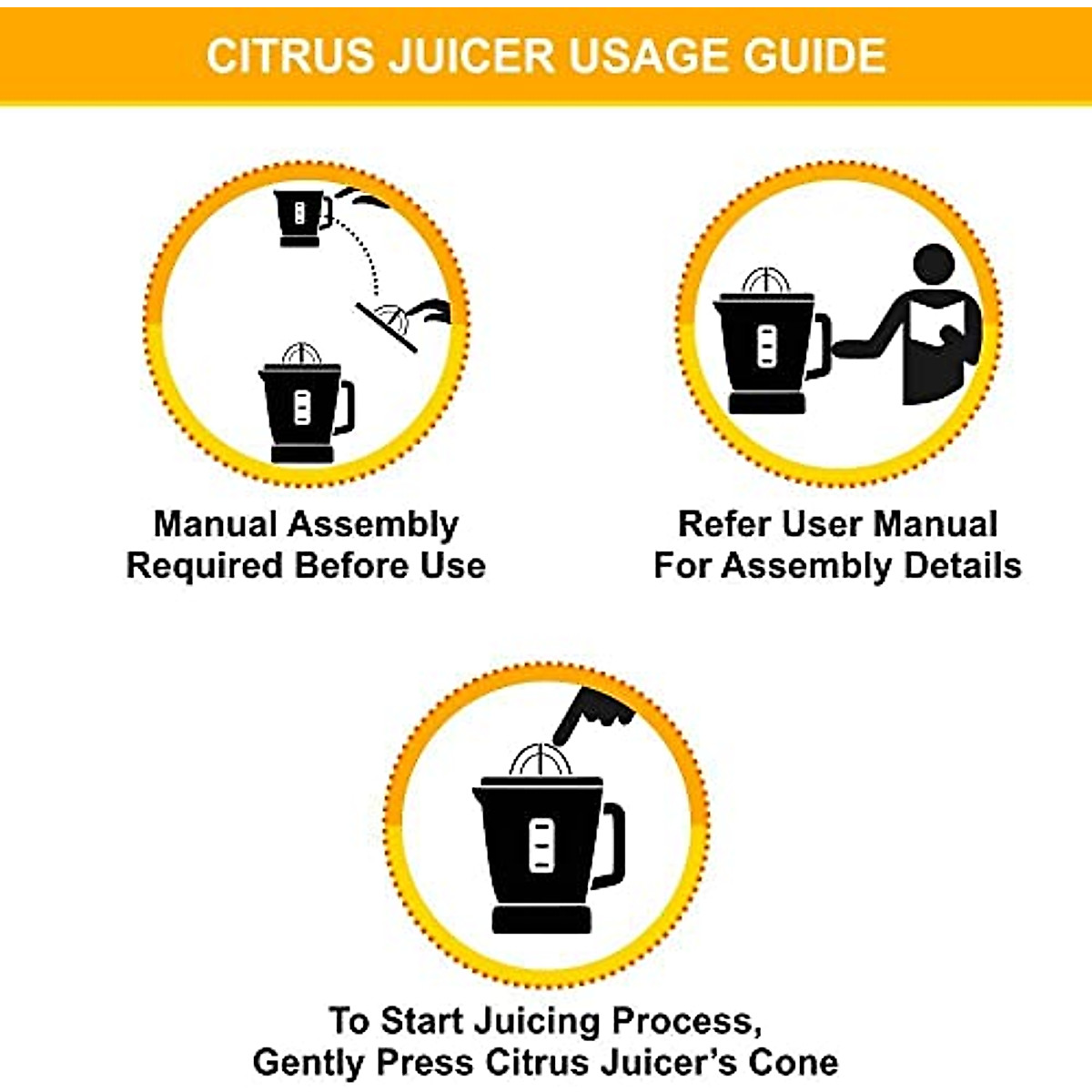 CITRUS JUICER USAGE GUIDE

Manual Assembly Required Before Use

Refer User Manual For Assembly Details

To Start Juicing Process, Gently Press Citrus Juicer's Cone