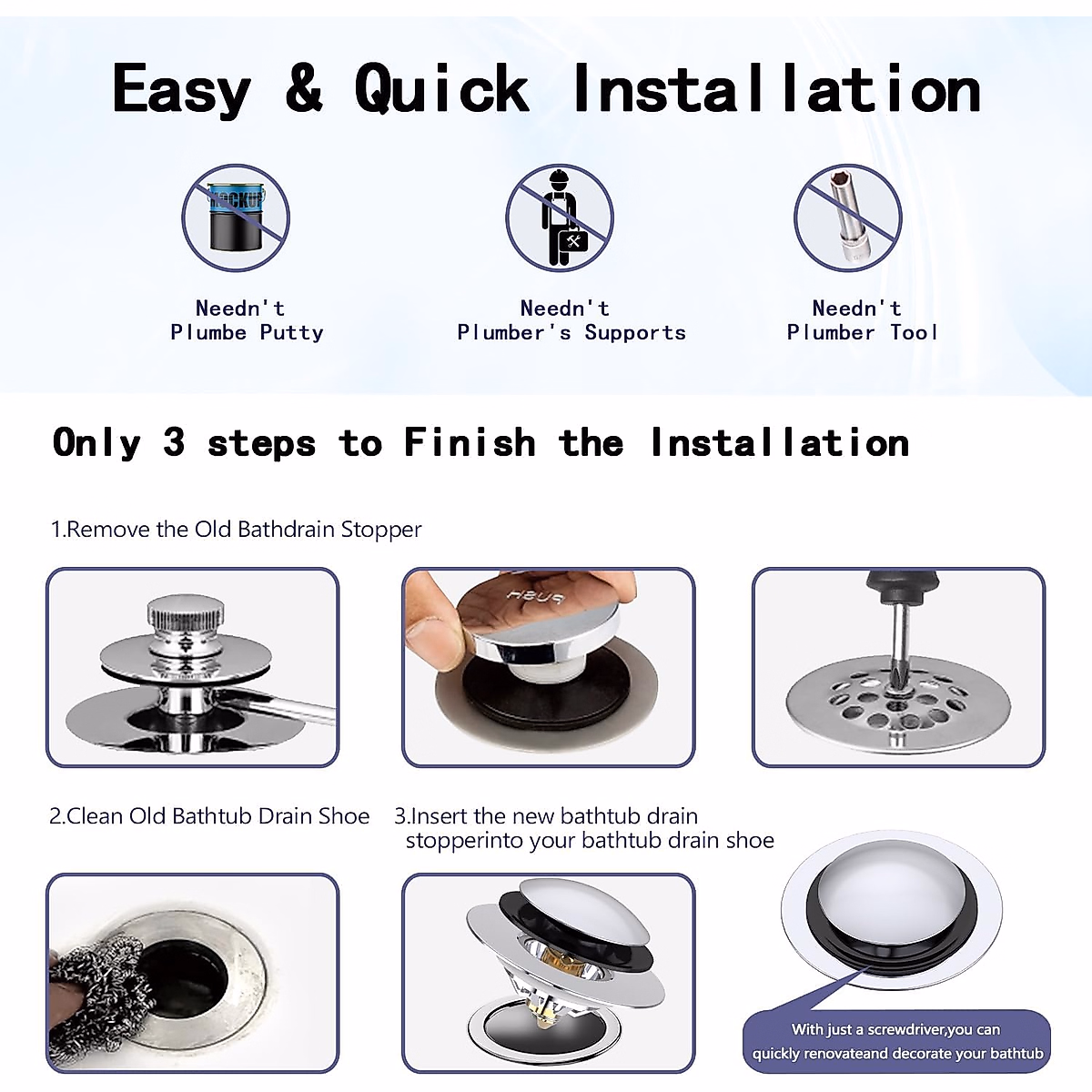 Easy & Quick Installation

MOCKUP

Needn't Plumbe Putty

Needn't Plumber's Supports

Needn't Plumber Tool

Only 3 steps to Finish the Installation

1.Remove the Old Bathdrain Stopper

PUSH

2.Clean Old Bathtub Drain Shoe

3.Insert the new bathtub drain stopperinto your bathtub drain shoe

With just a screwdriver,you can quickly renovateand decorate your bathtub