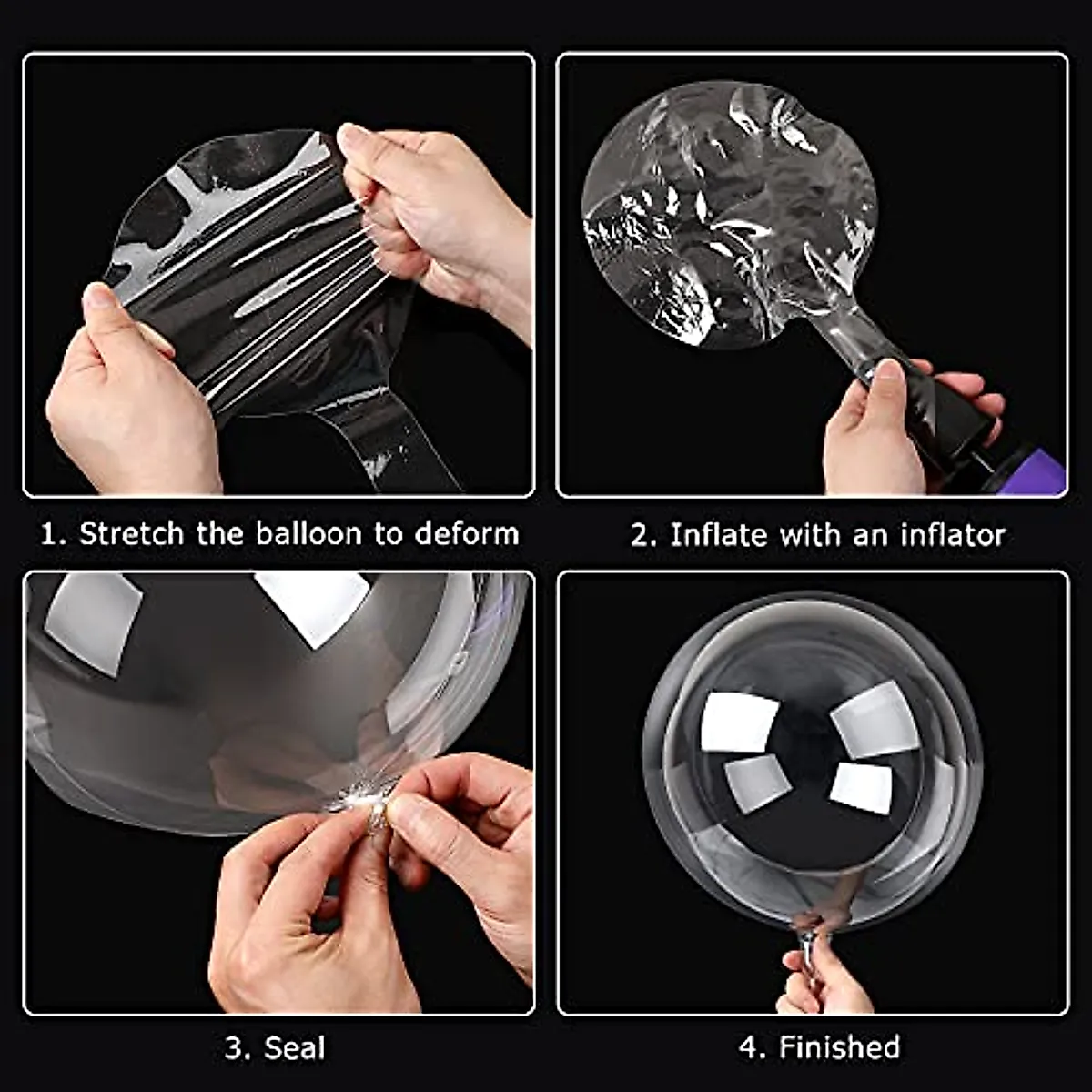 1. Stretch the balloon to deform

2. Inflate with an inflator

3. Seal

4. Finished