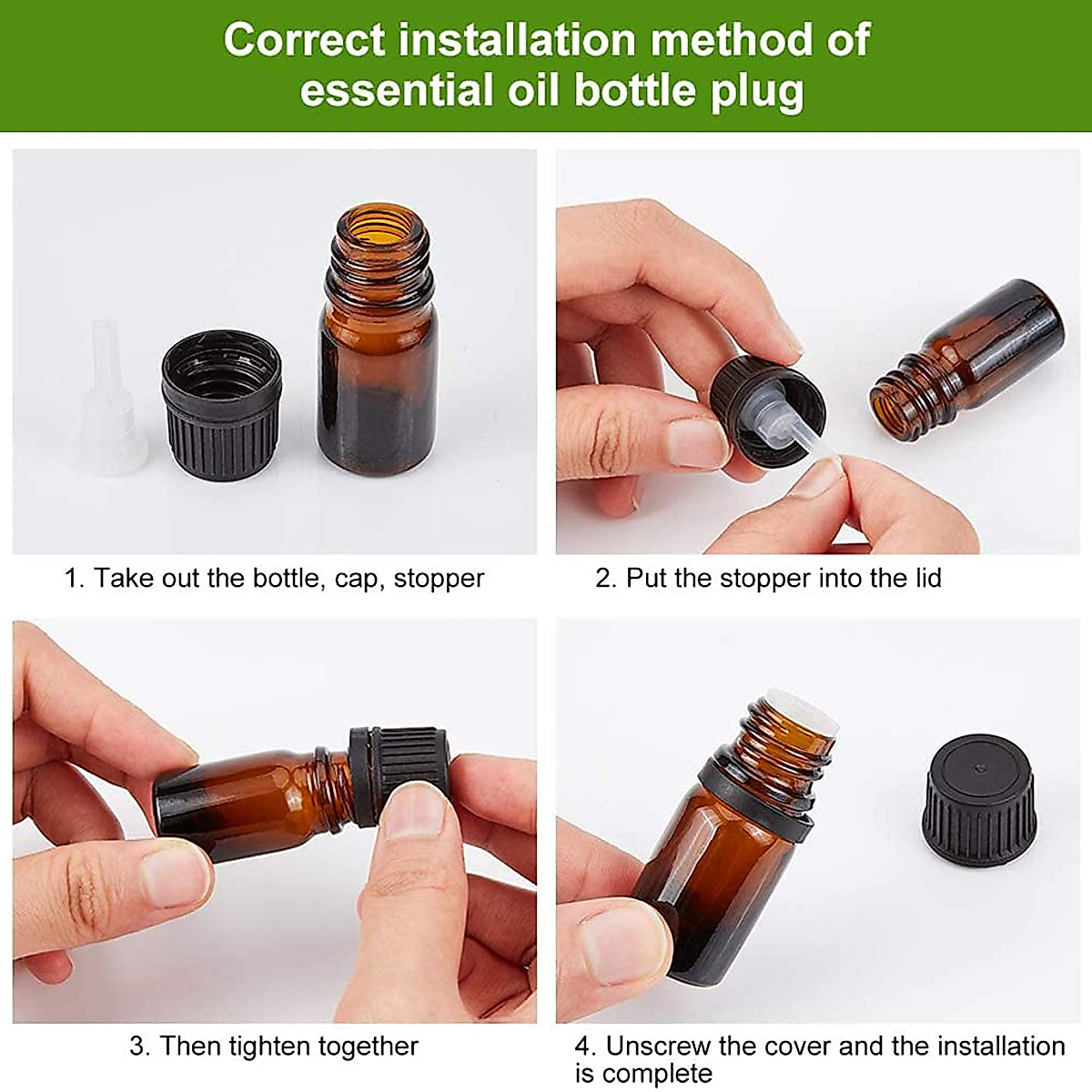 Correct installation method of essential oil bottle plug

1. Take out the bottle, cap, stopper

2. Put the stopper into the lid

3. Then tighten together

4. Unscrew the cover and the installation is complete