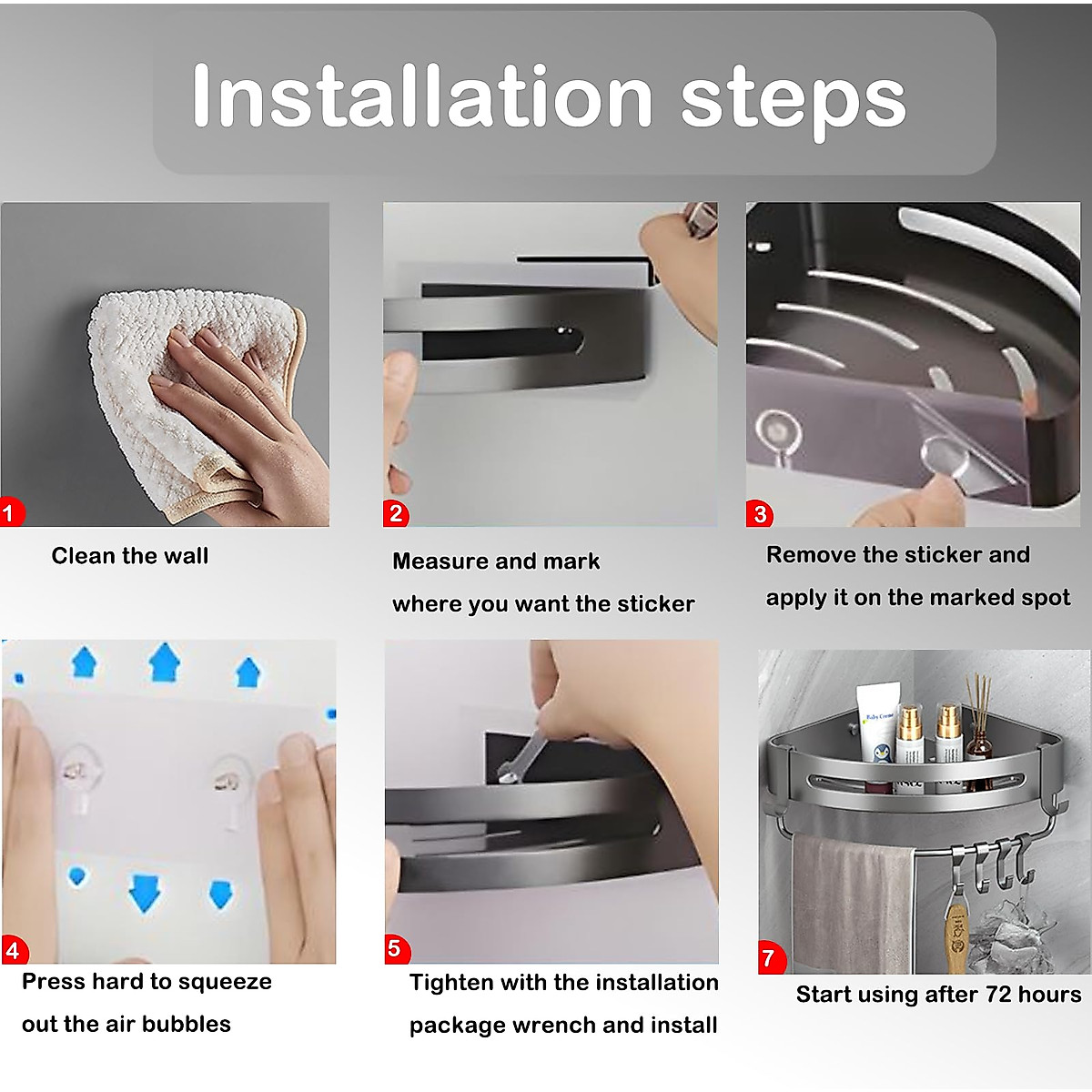 Installation steps

1
Clean the wall

2
Measure and mark
where you want the sticker

3
Remove the sticker and
apply it on the marked spot

4
Press hard to squeeze
out the air bubbles

5
Tighten with the installation
package wrench and install

7
Start using after 72 hours