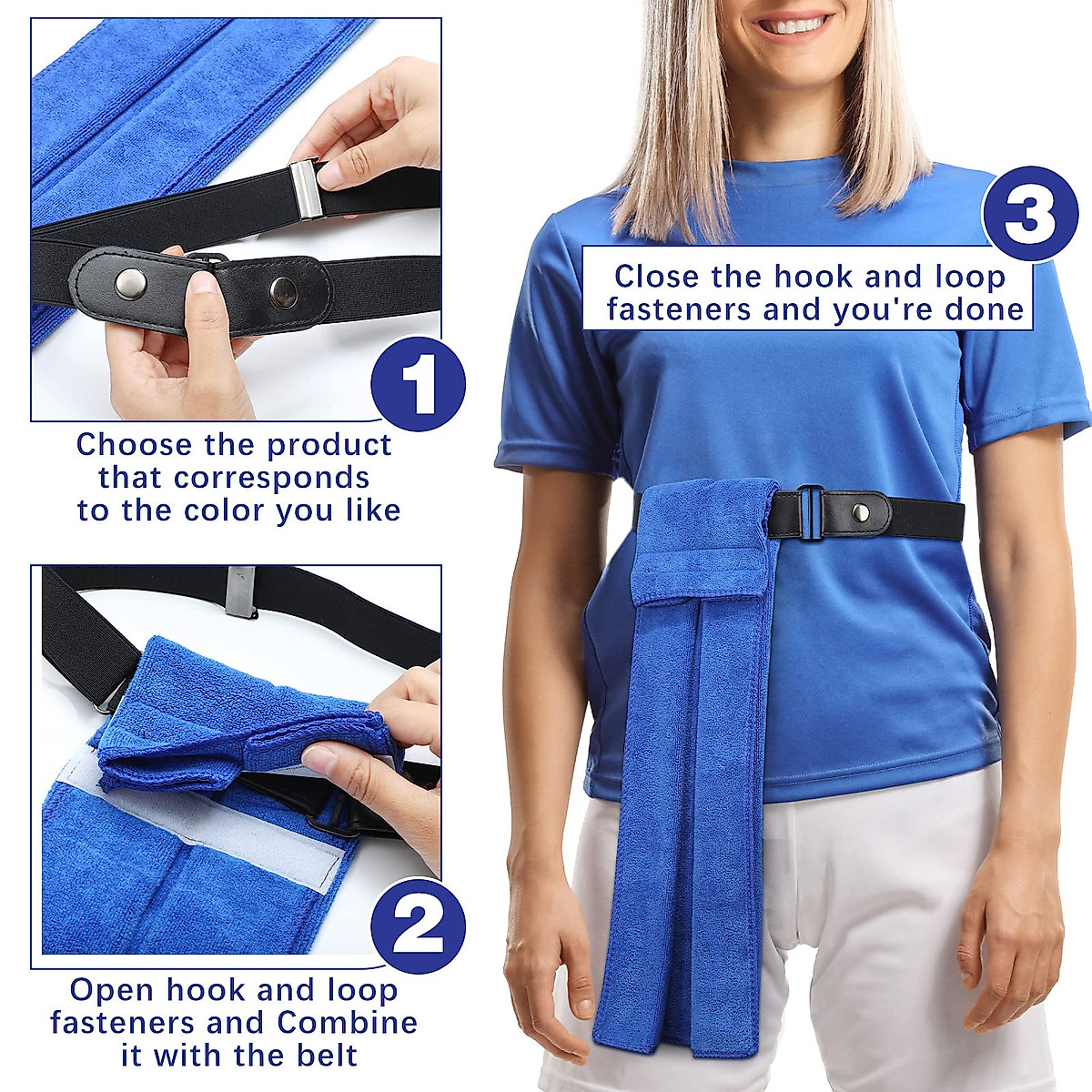 1

Choose the product that corresponds to the color you like

2

Open hook and loop fasteners and Combine it with the belt

3

Close the hook and loop fasteners and you're done