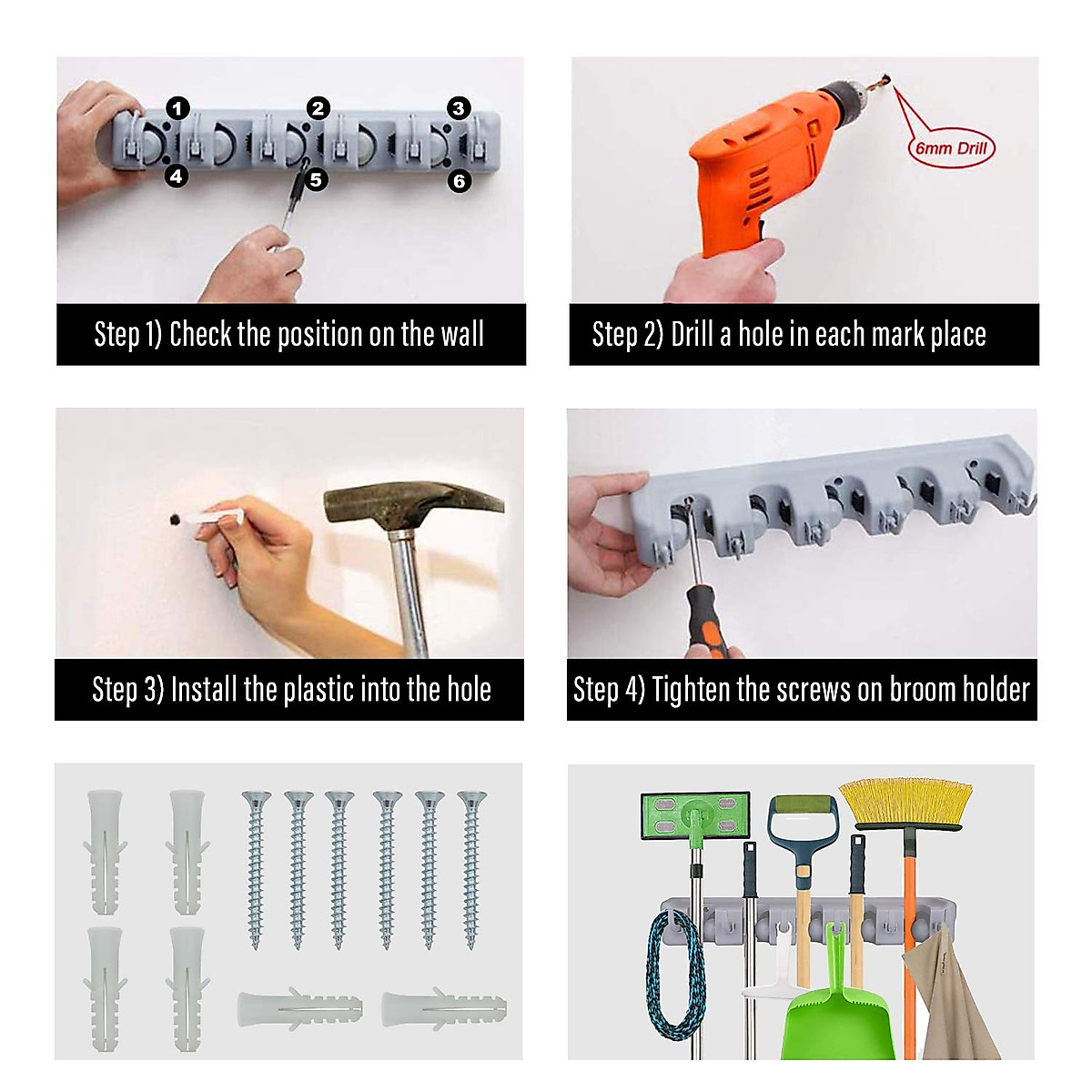 1
2
3
4
5
6

Step 1) Check the position on the wall

6mm Drill

Step 2) Drill a hole in each mark place

Step 3) Install the plastic into the hole

Step 4) Tighten the screws on broom holder