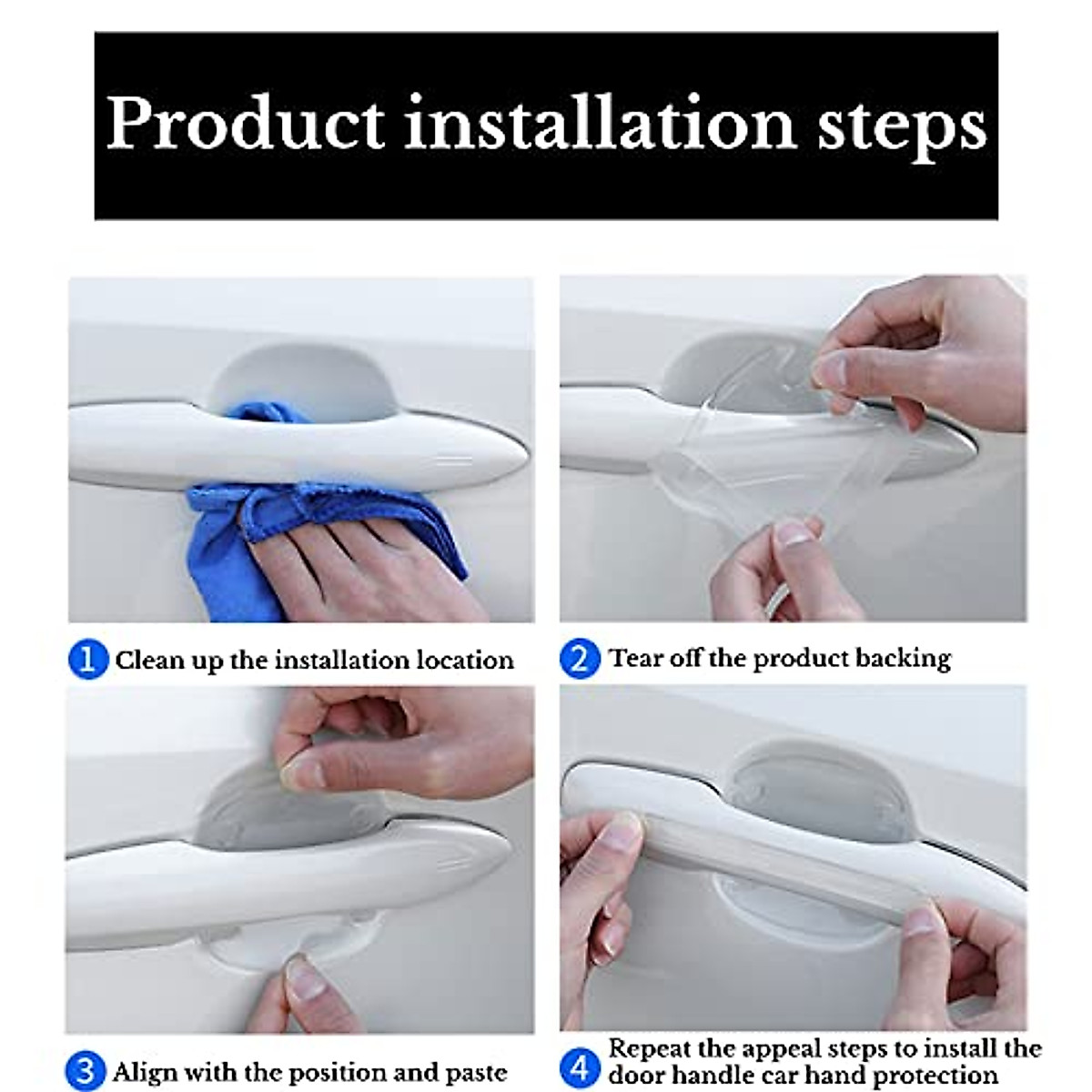 Product installation steps

1 Clean up the installation location

2 Tear off the product backing

3 Align with the position and paste

4 Repeat the appeal steps to install the door handle car hand protection