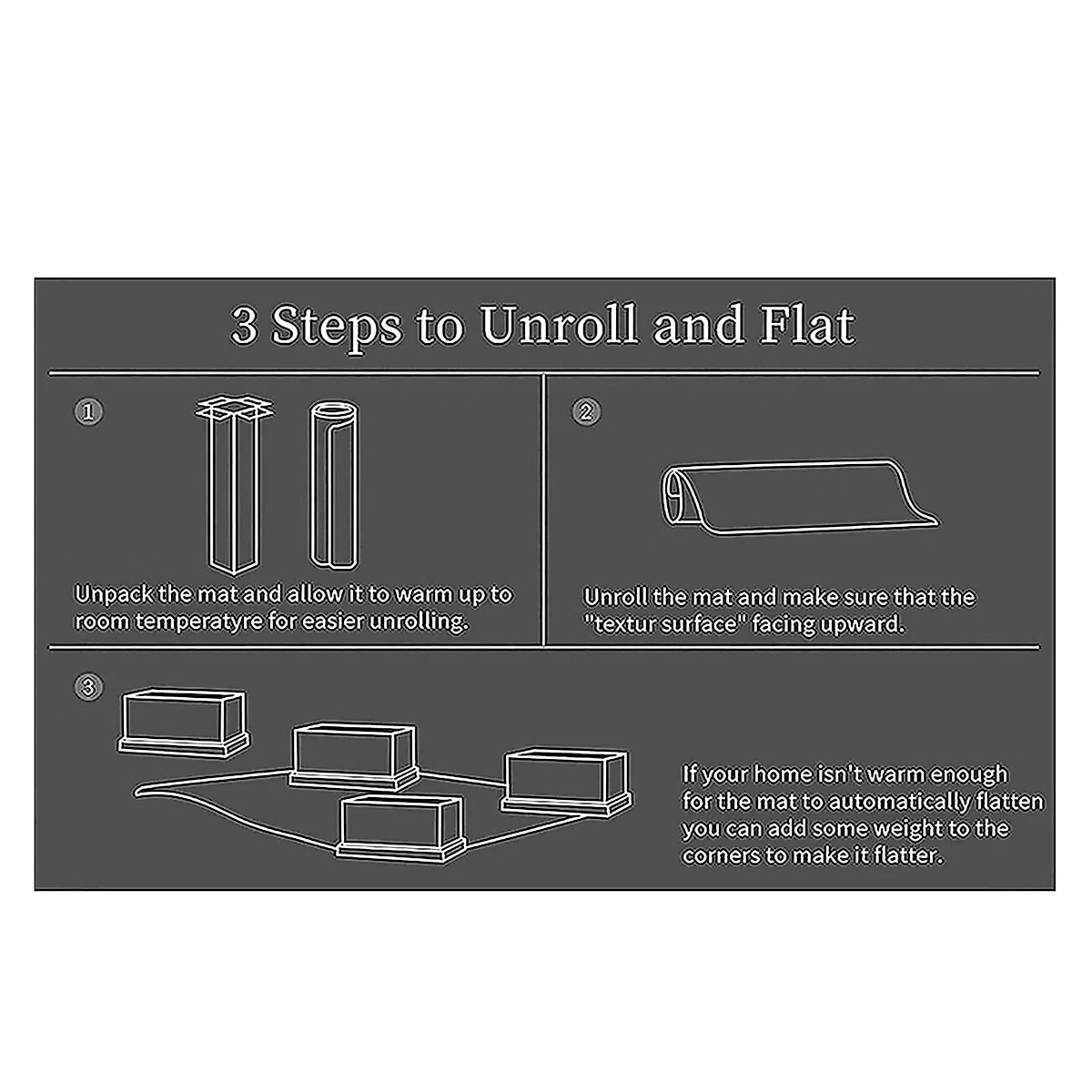 3 Steps to Unroll and Flat

①

Unpack the mat and allow it to warm up to room temperatyre for easier unrolling.

②

Unroll the mat and make sure that the "textur surface" facing upward.

③

If your home isn't warm enough for the mat to automatically flatten you can add some weight to the corners to make it flatter.