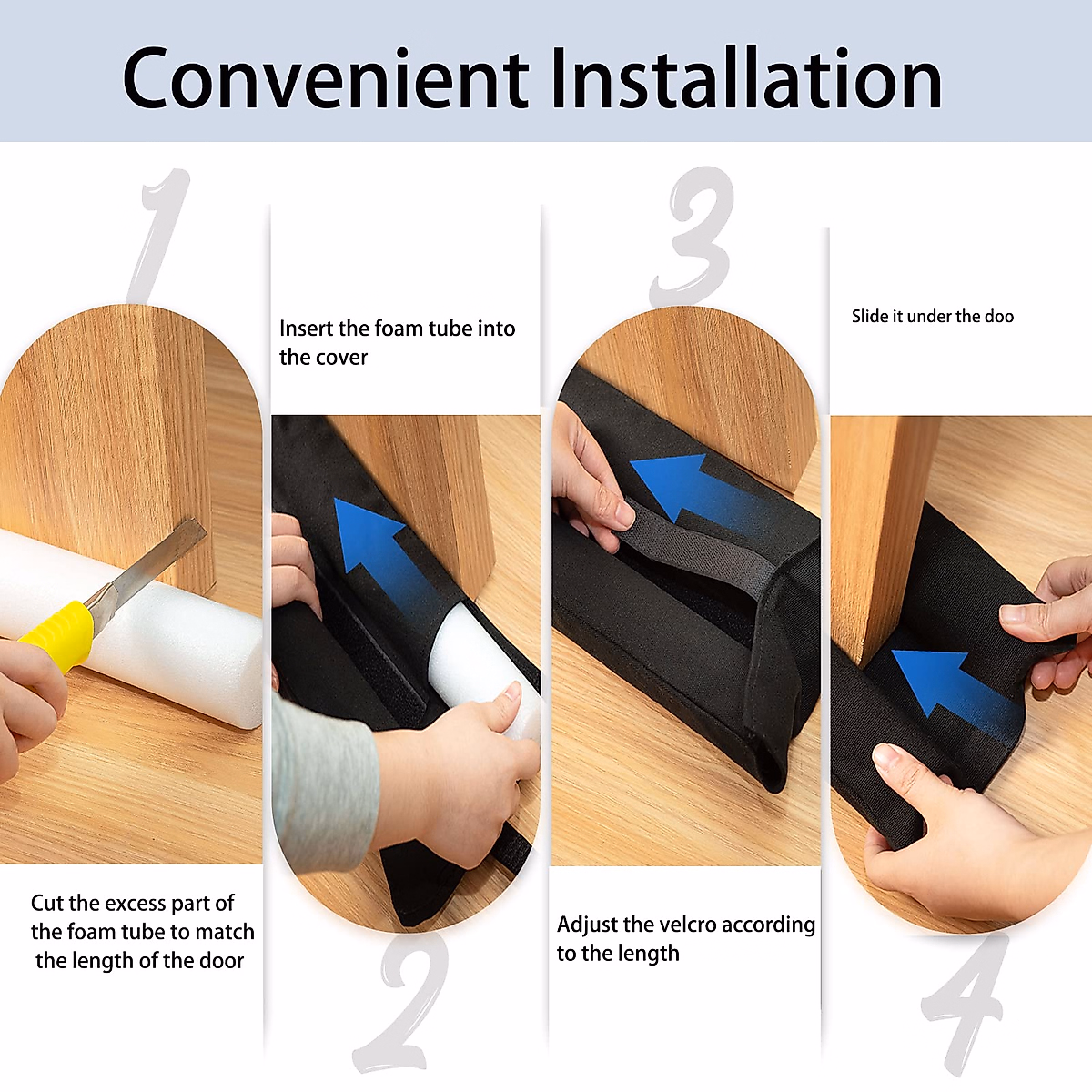 Convenient Installation

1

Cut the excess part of the foam tube to match the length of the door

Insert the foam tube into the cover

2

3

Adjust the velcro according to the length

Slide it under the doo

4