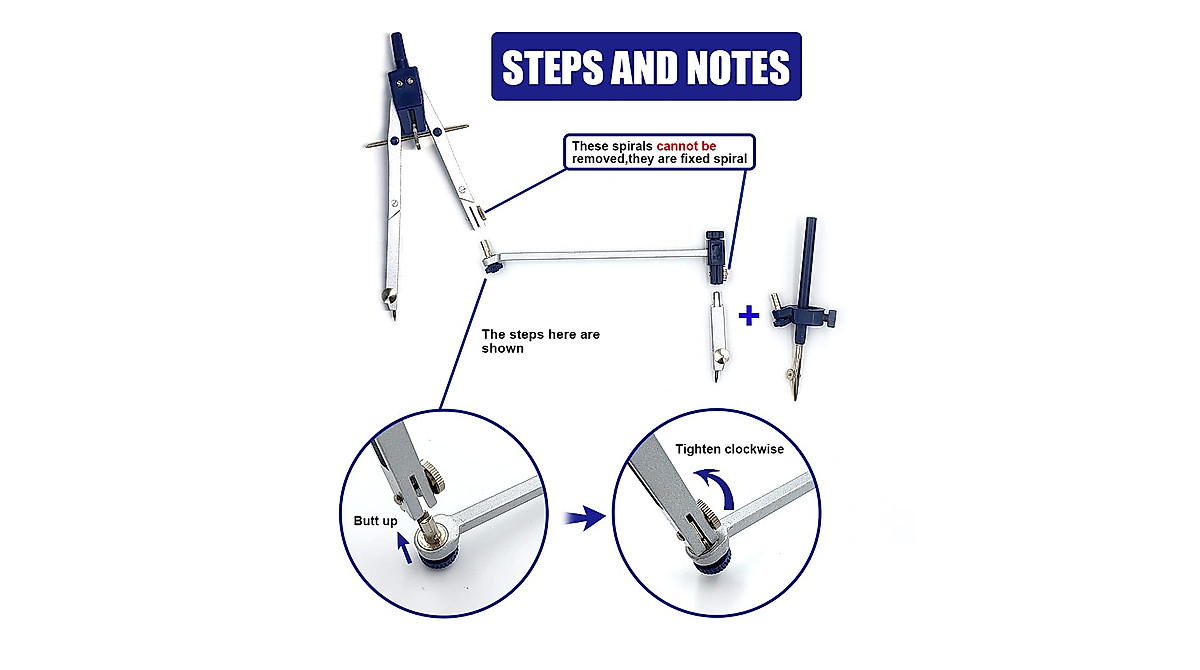 STEPS AND NOTES

These spirals cannot be removed,they are fixed spiral

The steps here are shown

+

Butt up

Tighten clockwise