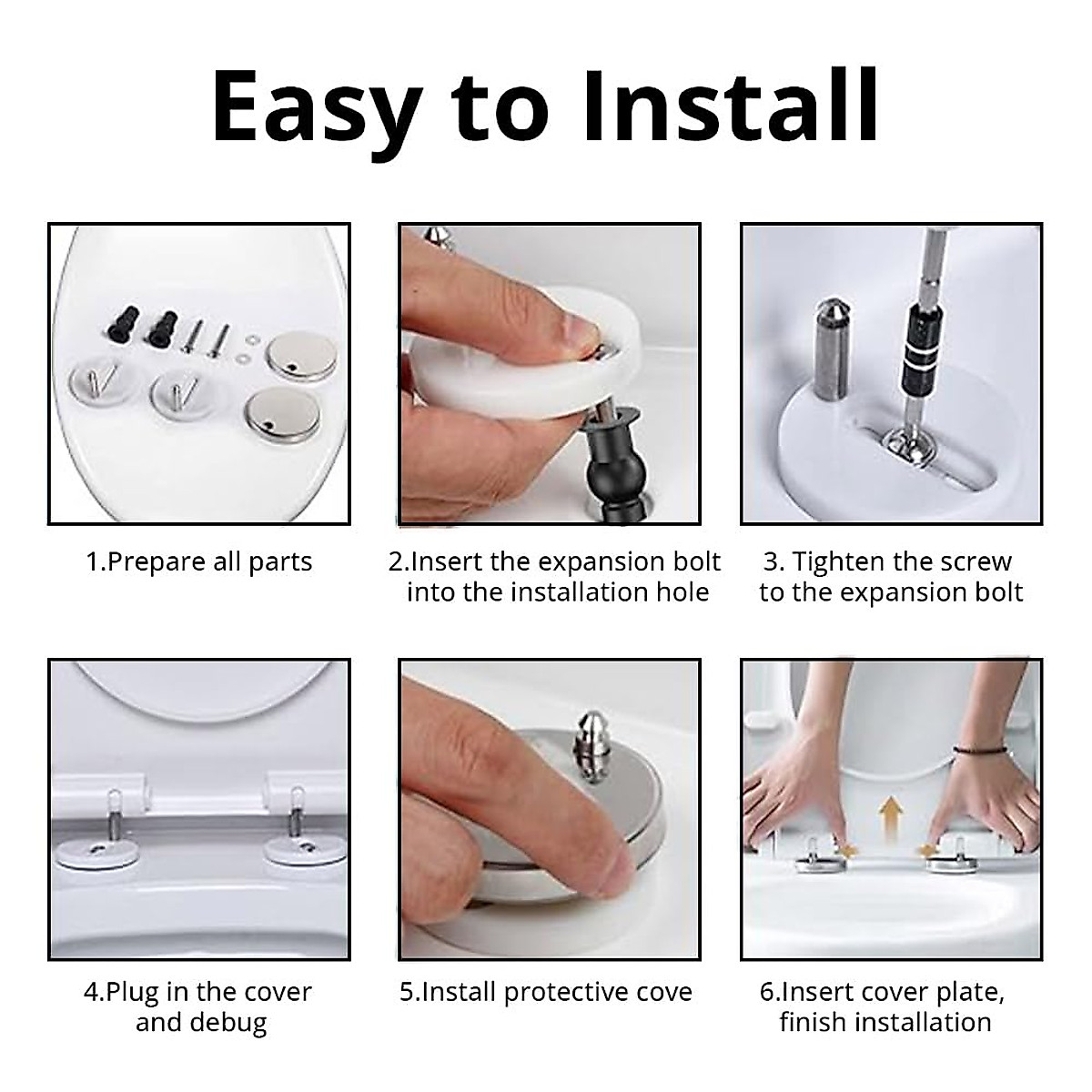 Easy to Install

1.Prepare all parts

2.Insert the expansion bolt into the installation hole

3. Tighten the screw to the expansion bolt

4.Plug in the cover and debug

5.Install protective cove

6.Insert cover plate, finish installation