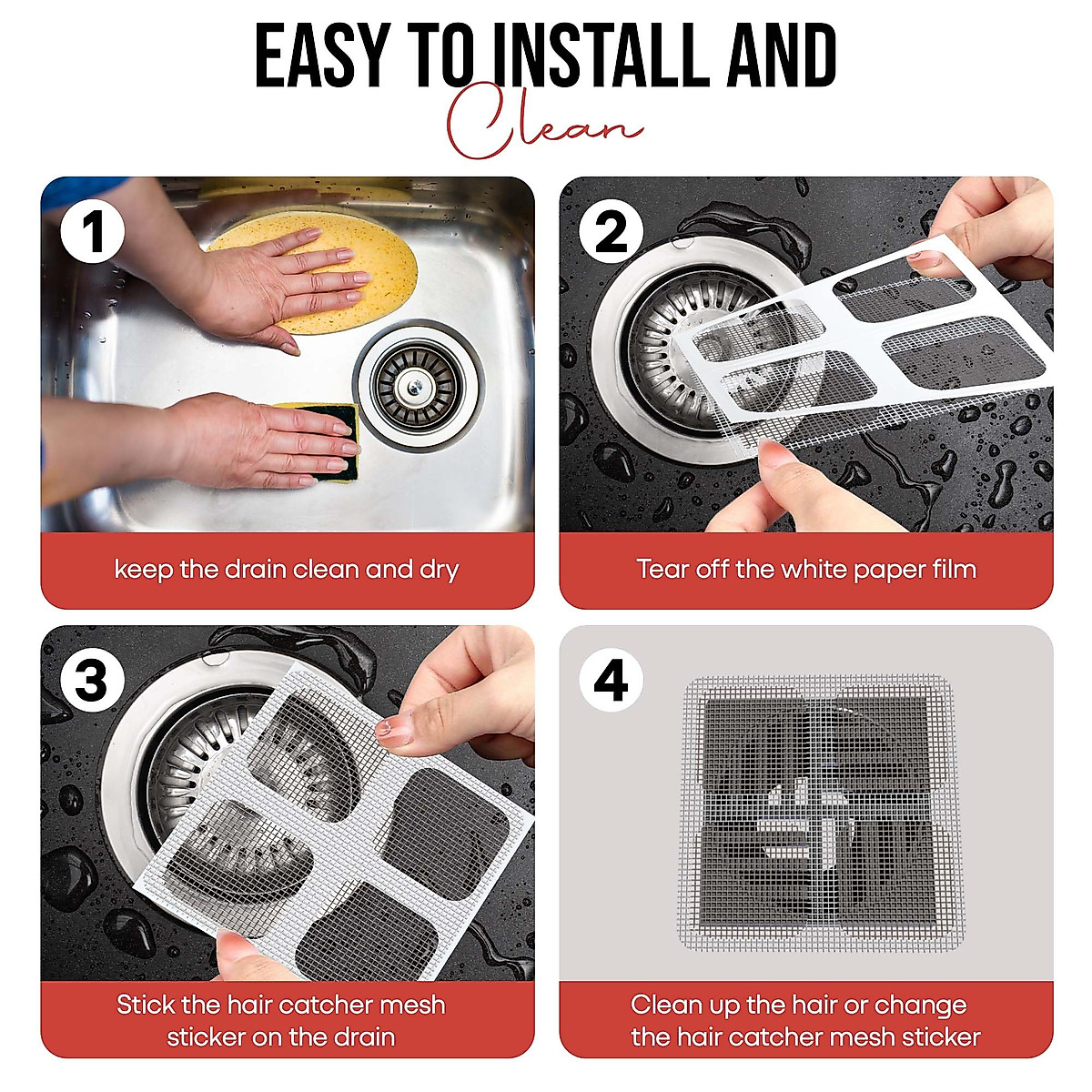 EASY TO INSTALL AND
Clean

1
keep the drain clean and dry

2
Tear off the white paper film

3
Stick the hair catcher mesh sticker on the drain

4
Clean up the hair or change the hair catcher mesh sticker