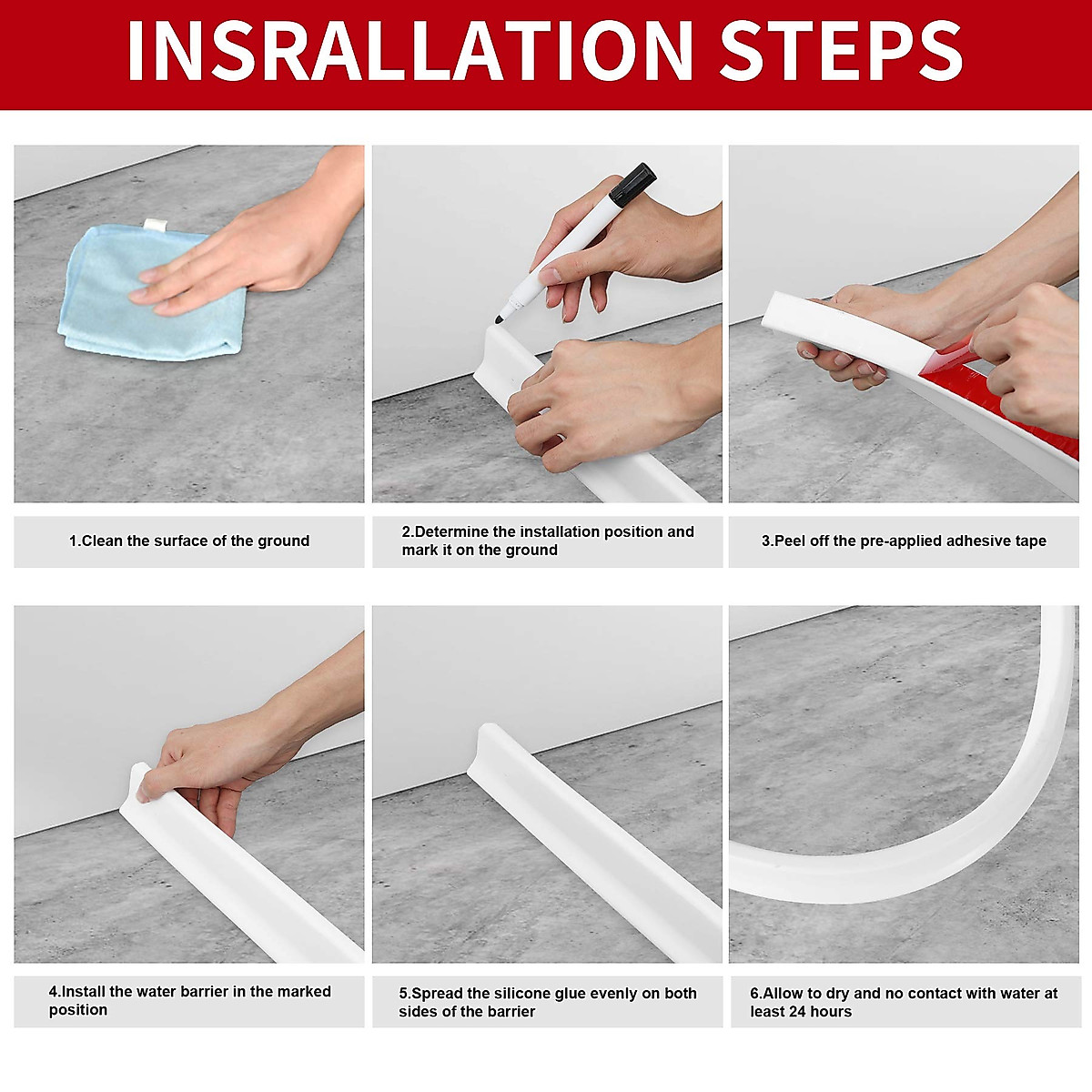 INSRALLATION STEPS

1.Clean the surface of the ground

2.Determine the installation position and mark it on the ground

3.Peel off the pre-applied adhesive tape

4.Install the water barrier in the marked position

5.Spread the silicone glue evenly on both sides of the barrier

6.Allow to dry and no contact with water at least 24 hours