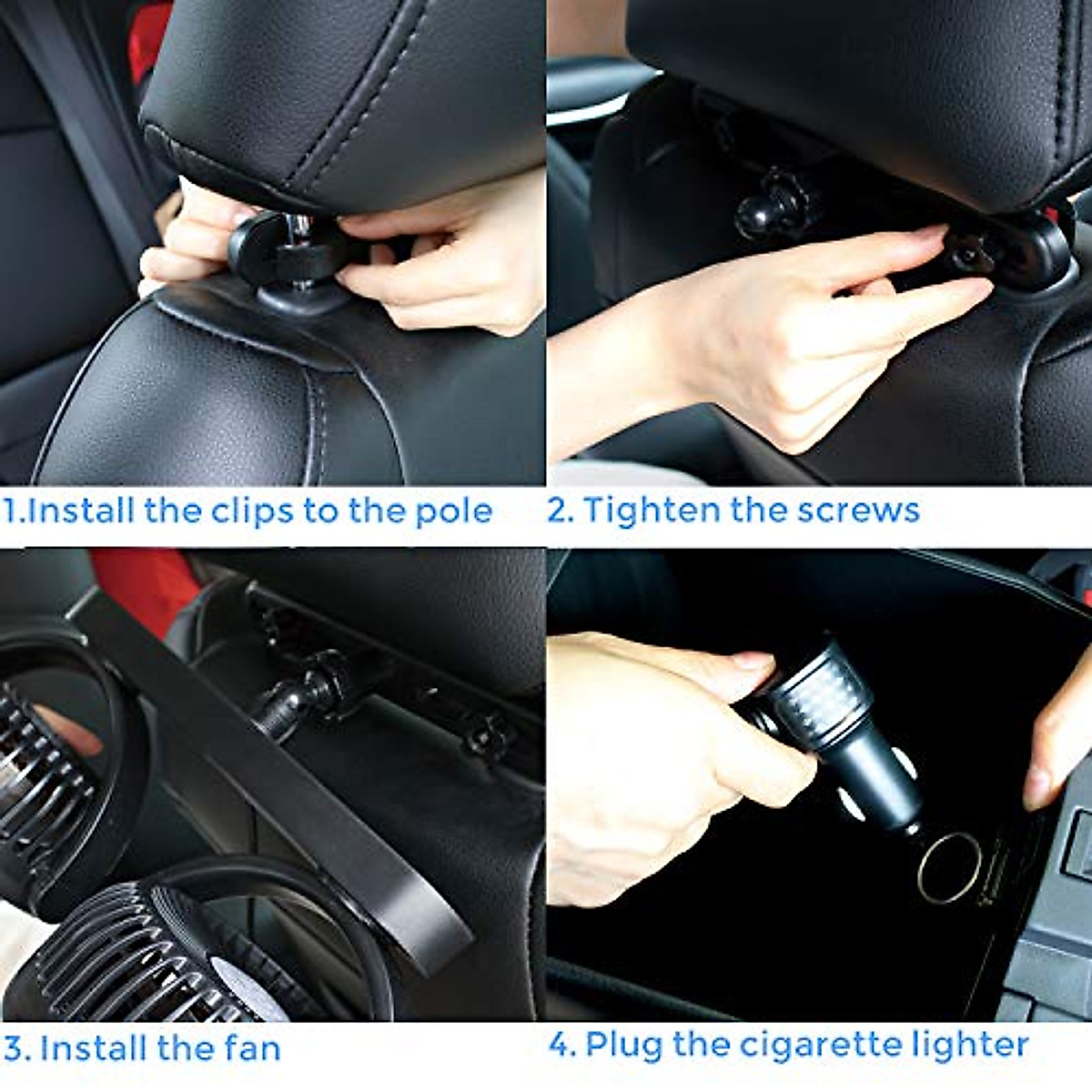 1.Install the clips to the pole

2. Tighten the screws

3. Install the fan

4. Plug the cigarette lighter