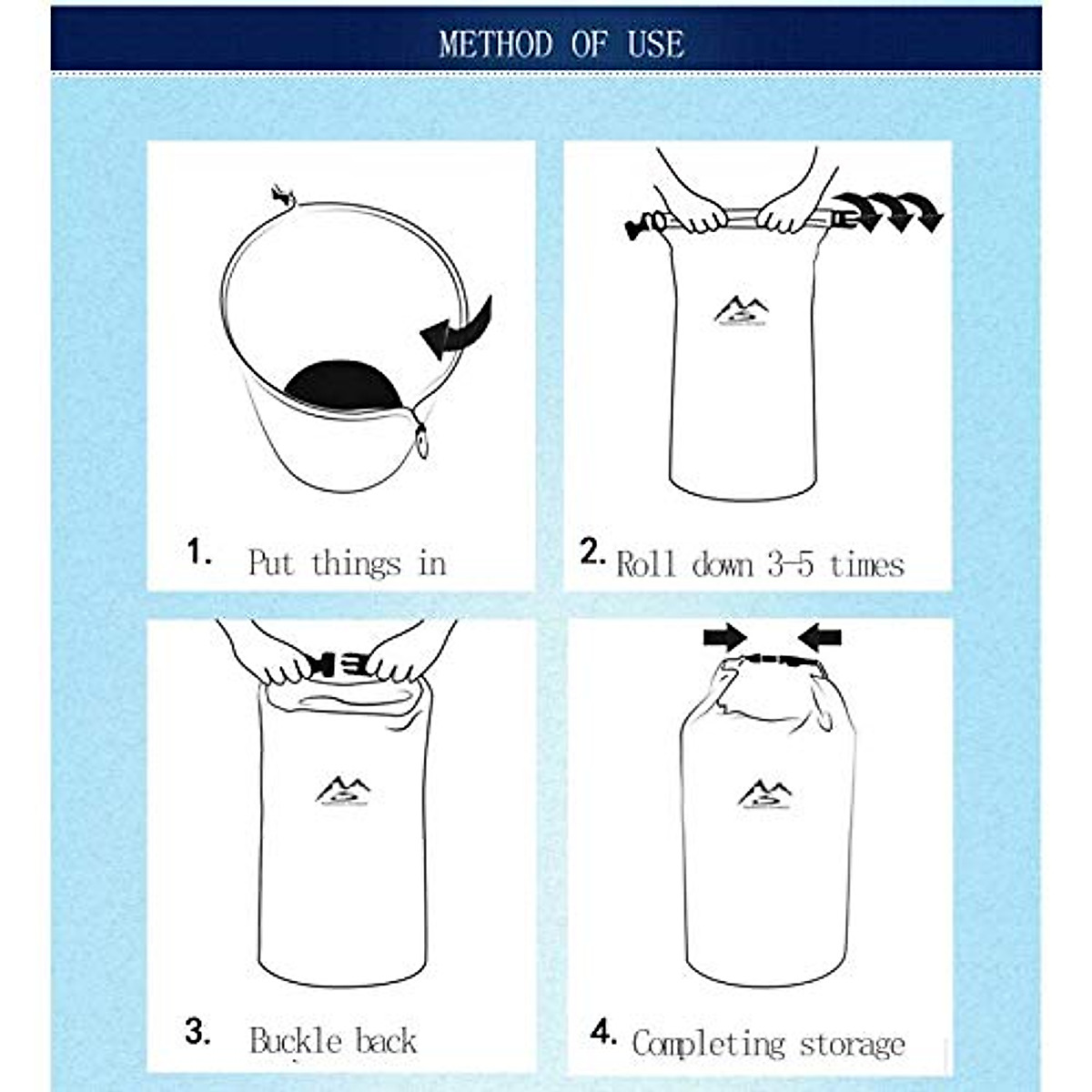 METHOD OF USE

1. Put things in

2. Roll down 3-5 times

3. Buckle back

4. Completing storage