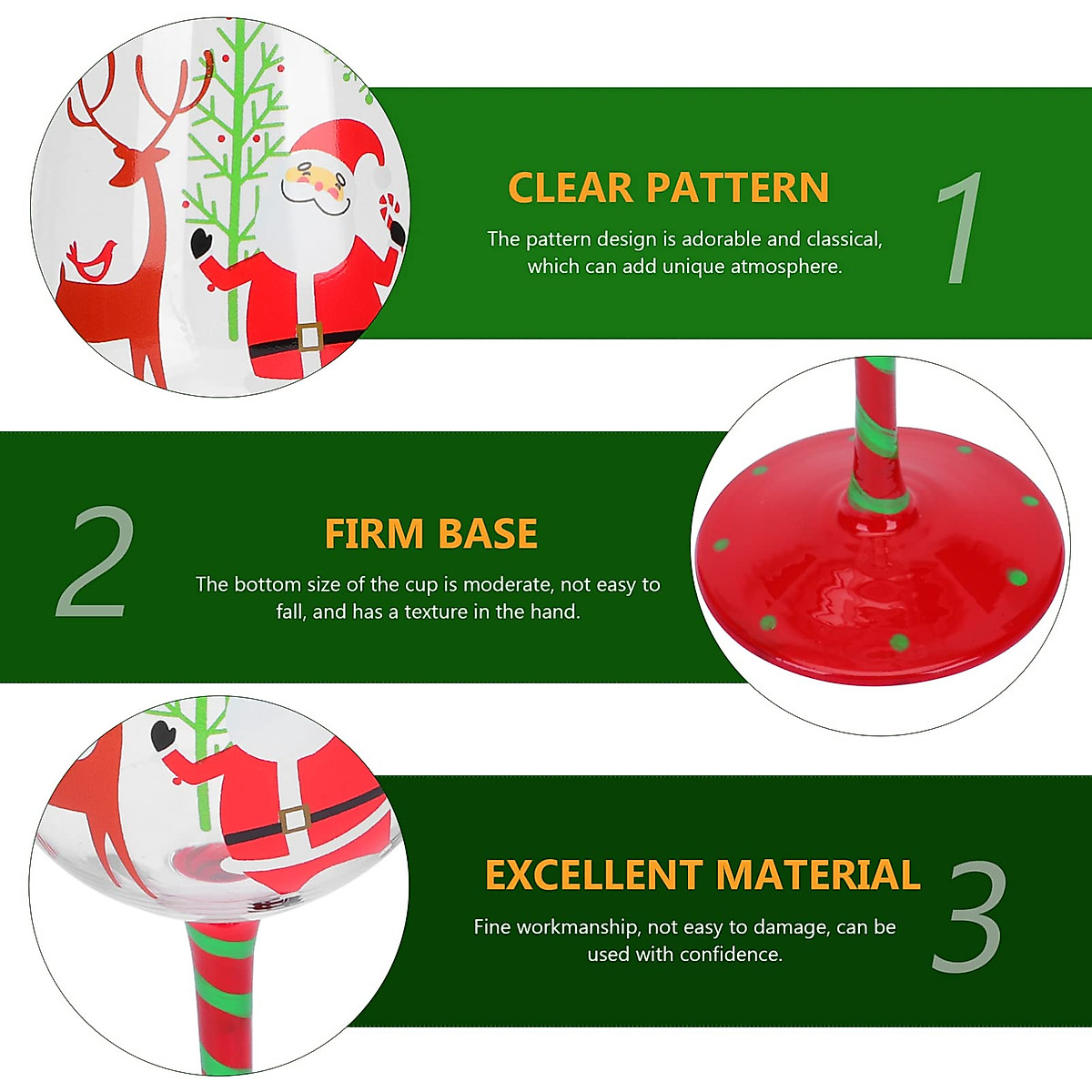 CLEAR PATTERN

The pattern design is adorable and classical, which can add unique atmosphere.

1

2

FIRM BASE

The bottom size of the cup is moderate, not easy to fall, and has a texture in the hand.

EXCELLENT MATERIAL

Fine workmanship, not easy to damage, can be used with confidence.

3