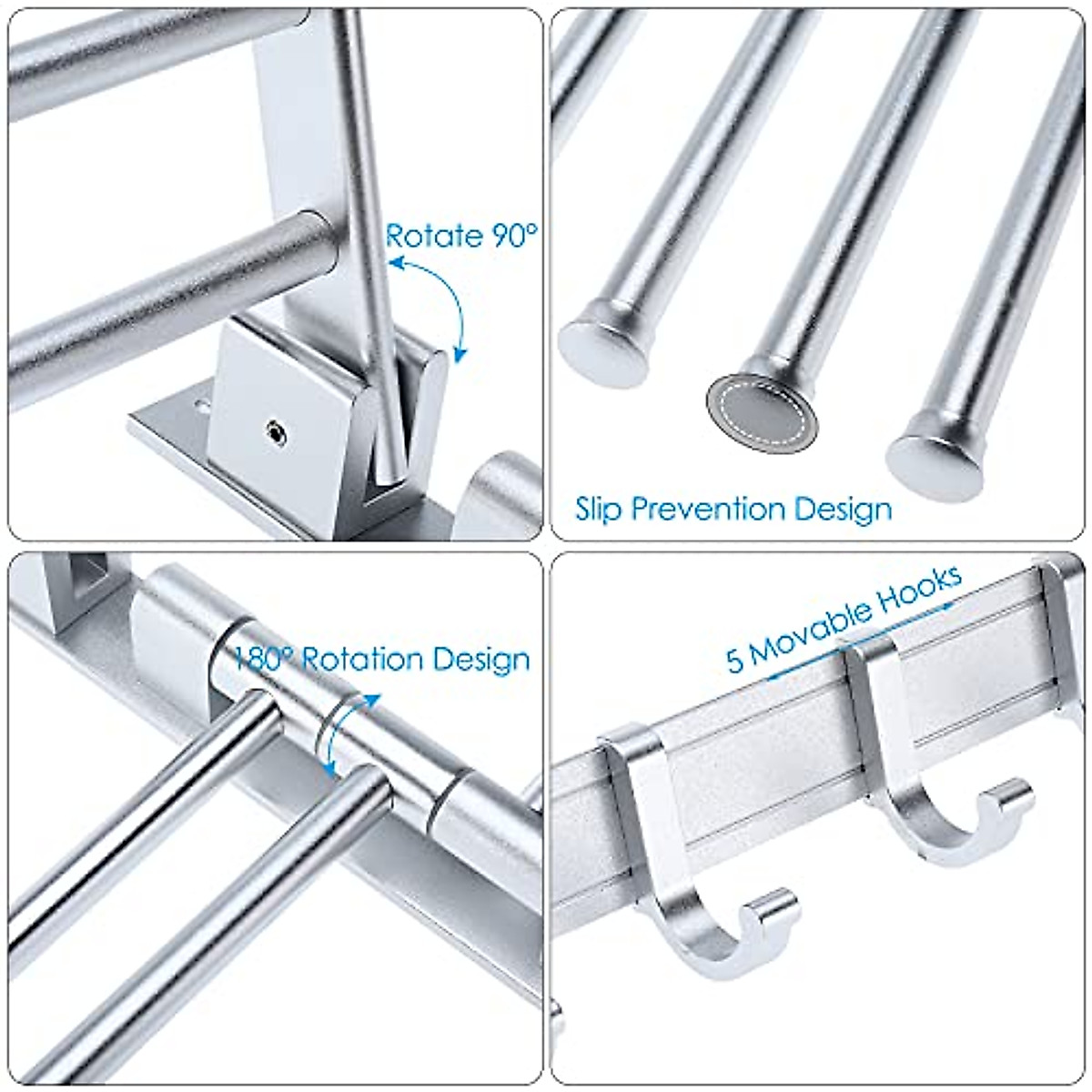 Rotate 90°

Slip Prevention Design

180° Rotation Design

5 Movable Hooks