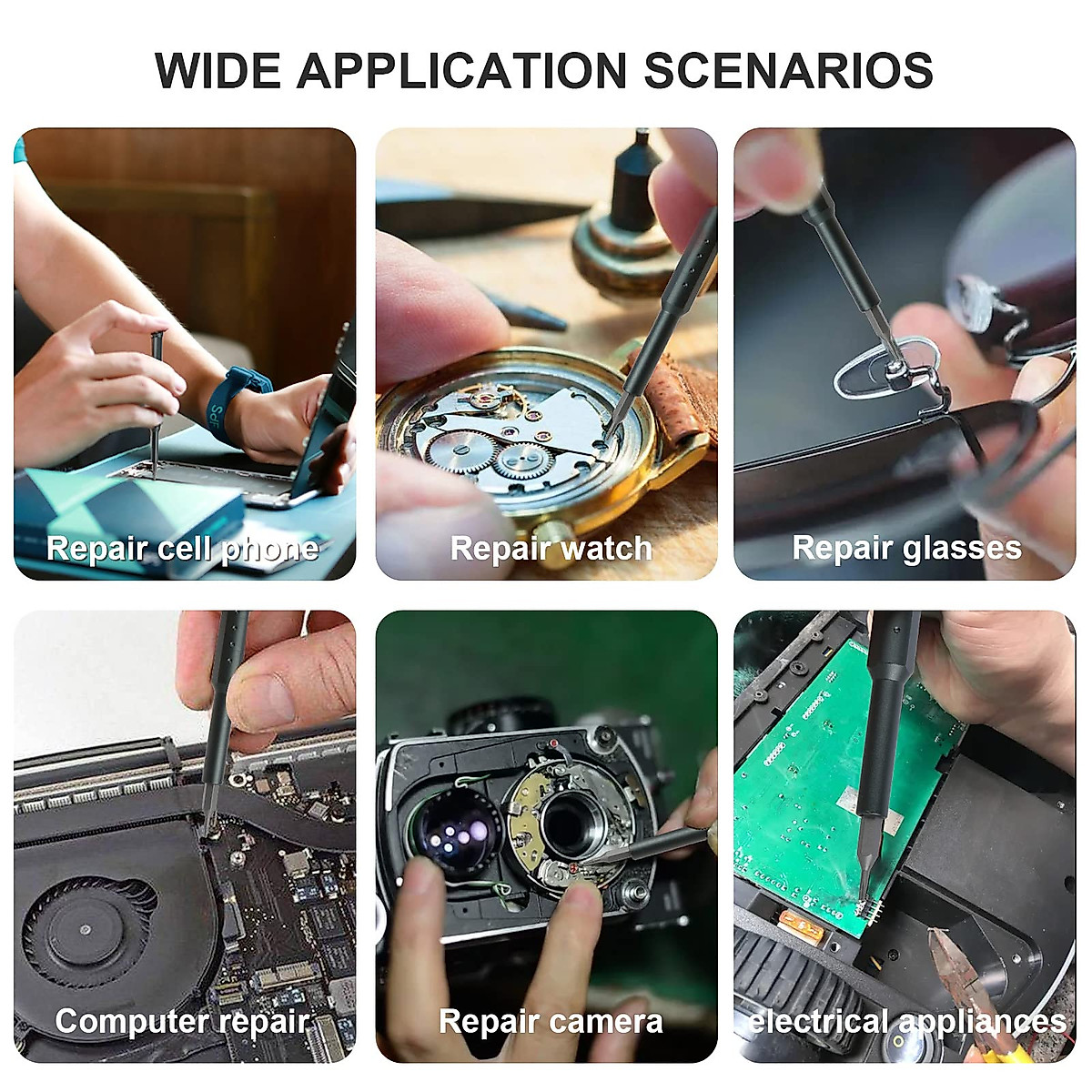 WIDE APPLICATION SCENARIOS

Repair cell phone

Repair watch

Repair glasses

Computer repair

Repair camera

electrical appliances