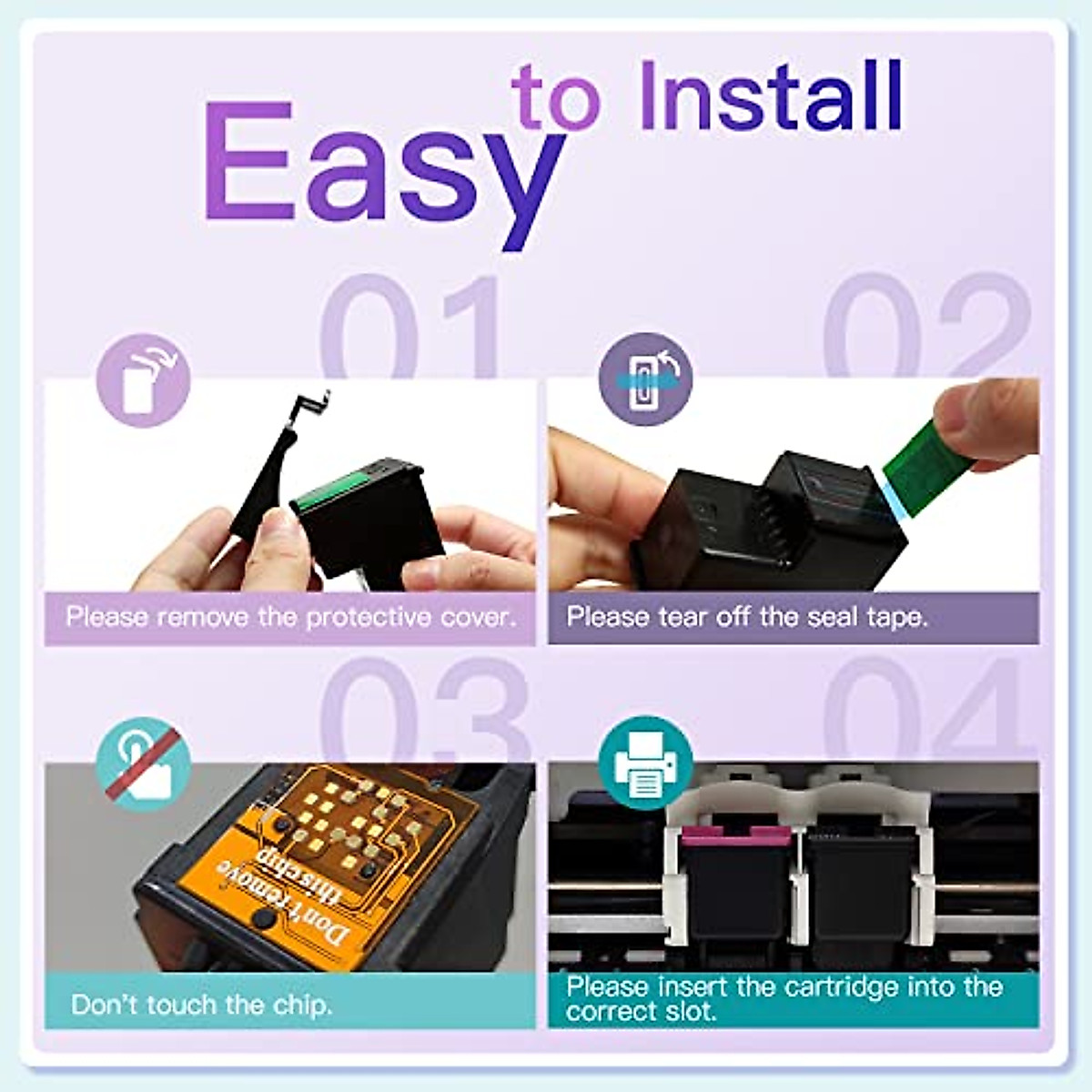 Easy to Install

01

Please remove the protective cover.

02

Please tear off the seal tape.

03

Don't remove this chip

Don't touch the chip.

04

Please insert the cartridge into the correct slot.