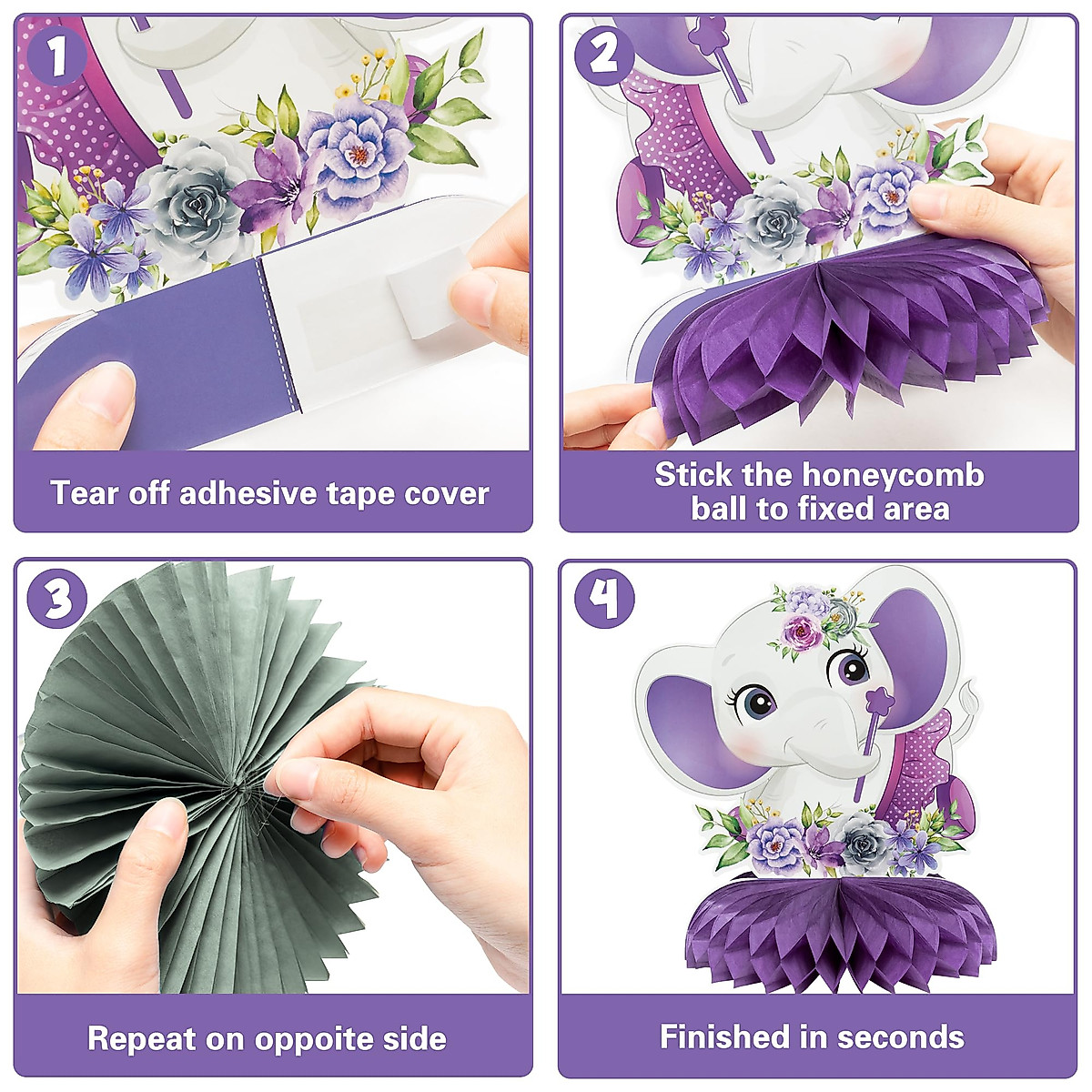 1

Tear off adhesive tape cover

2

Stick the honeycomb ball to fixed area

3

Repeat on oppoite side

4

Finished in seconds