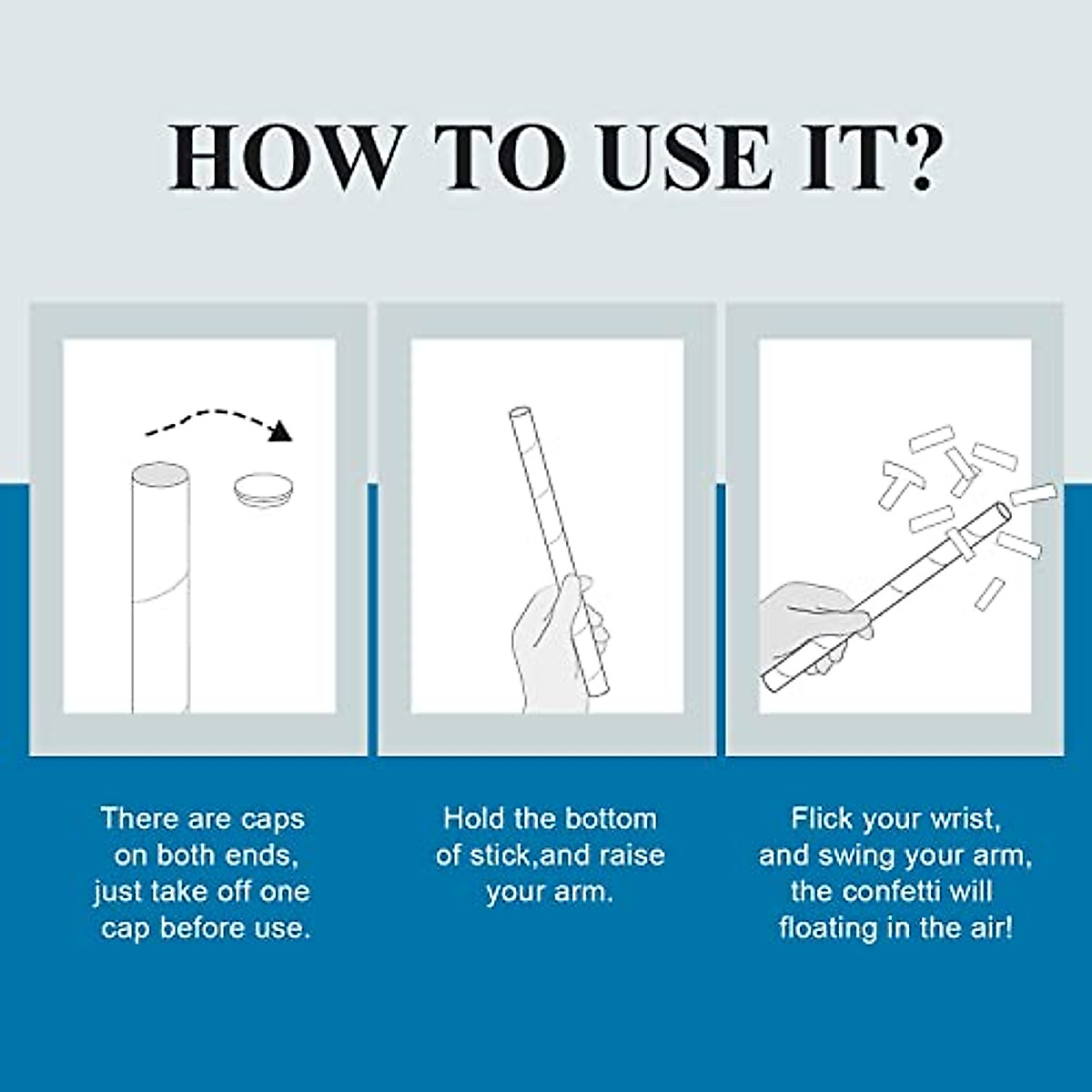 HOW TO USE IT?

There are caps on both ends, just take off one cap before use.

Hold the bottom of stick,and raise your arm.

Flick your wrist, and swing your arm, the confetti will floating in the air!