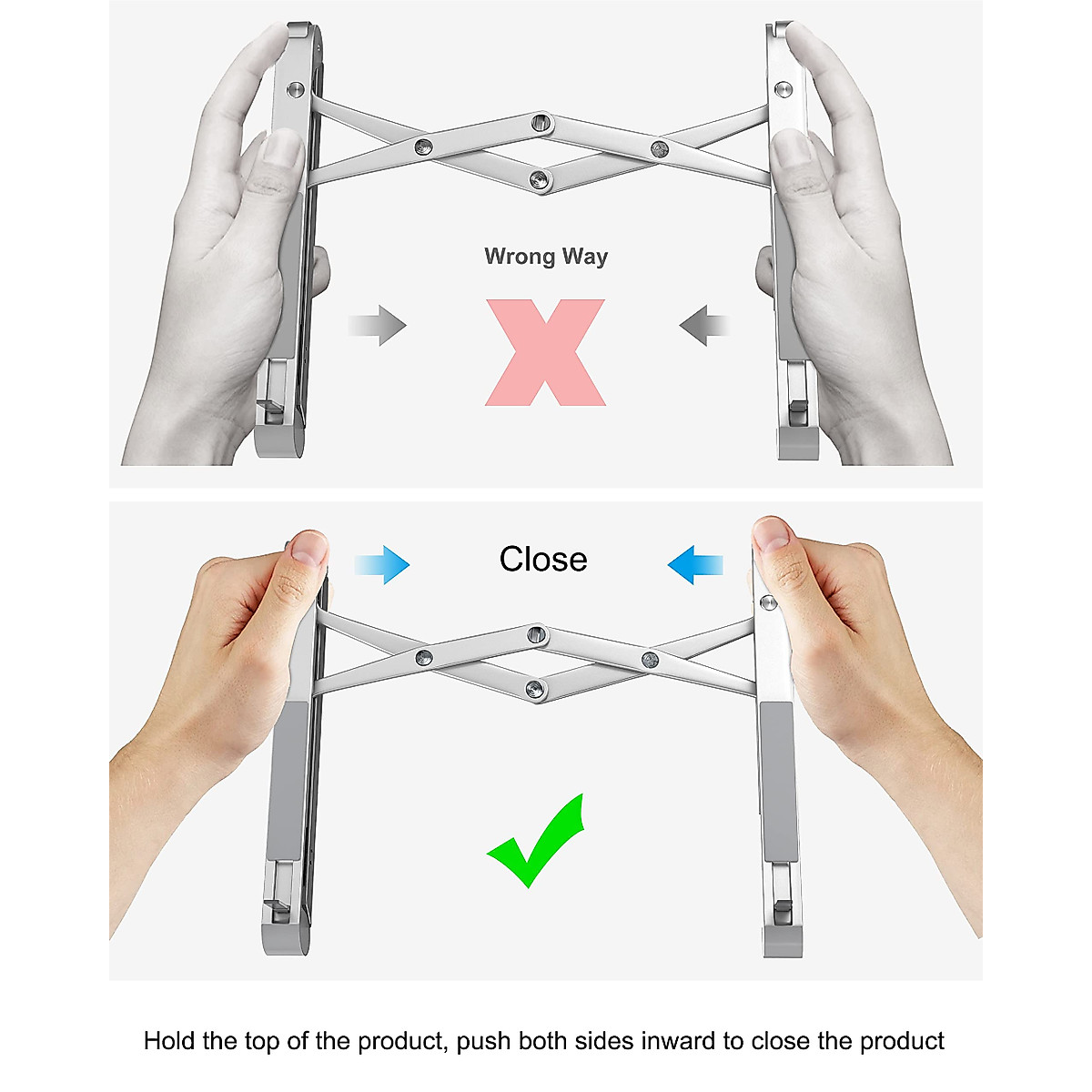 Wrong Way

Close

Hold the top of the product, push both sides inward to close the product