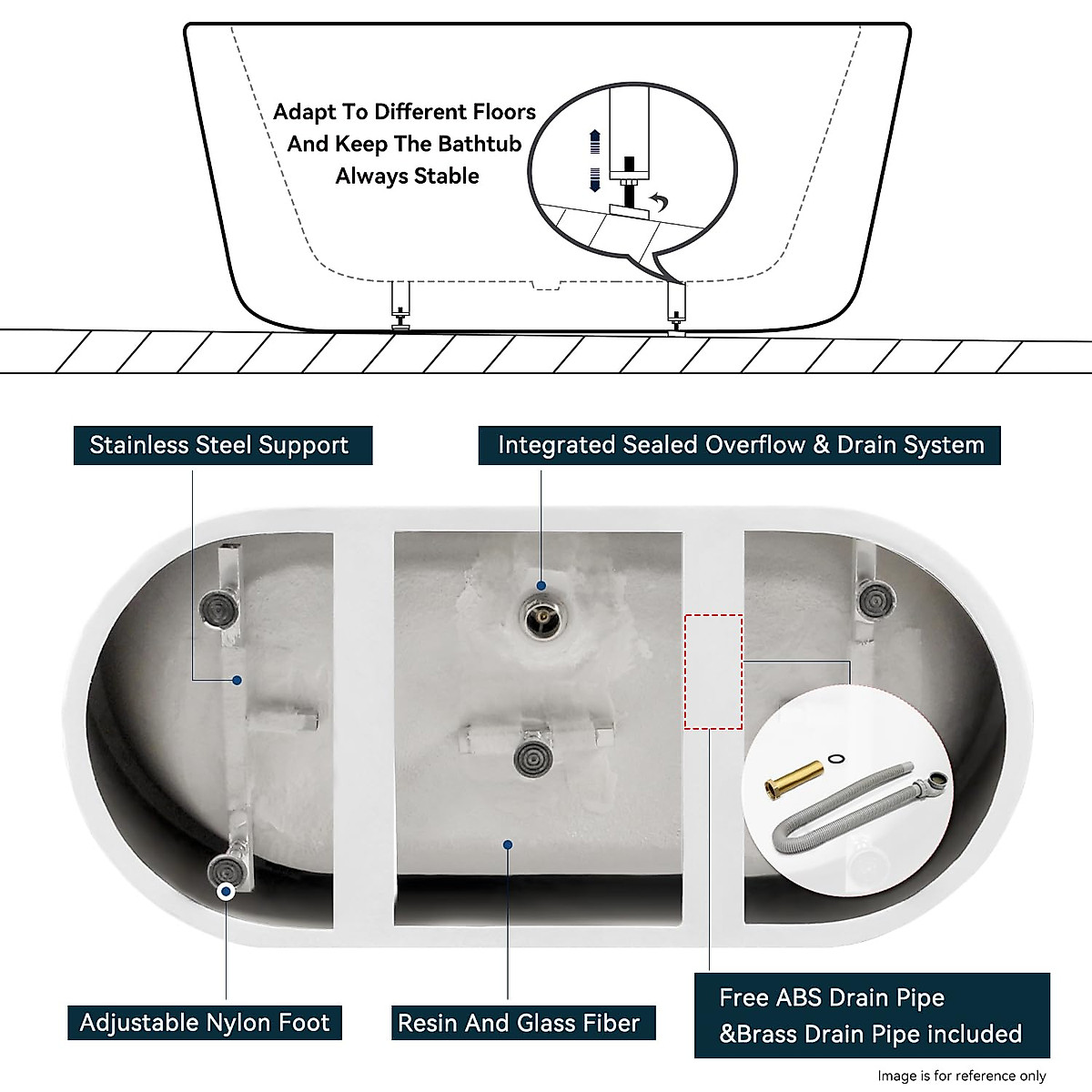 Adapt To Different Floors And Keep The Bathtub Always Stable

Stainless Steel Support

Integrated Sealed Overflow & Drain System

Adjustable Nylon Foot

Resin And Glass Fiber

Free ABS Drain Pipe &Brass Drain Pipe included

Image is for reference only