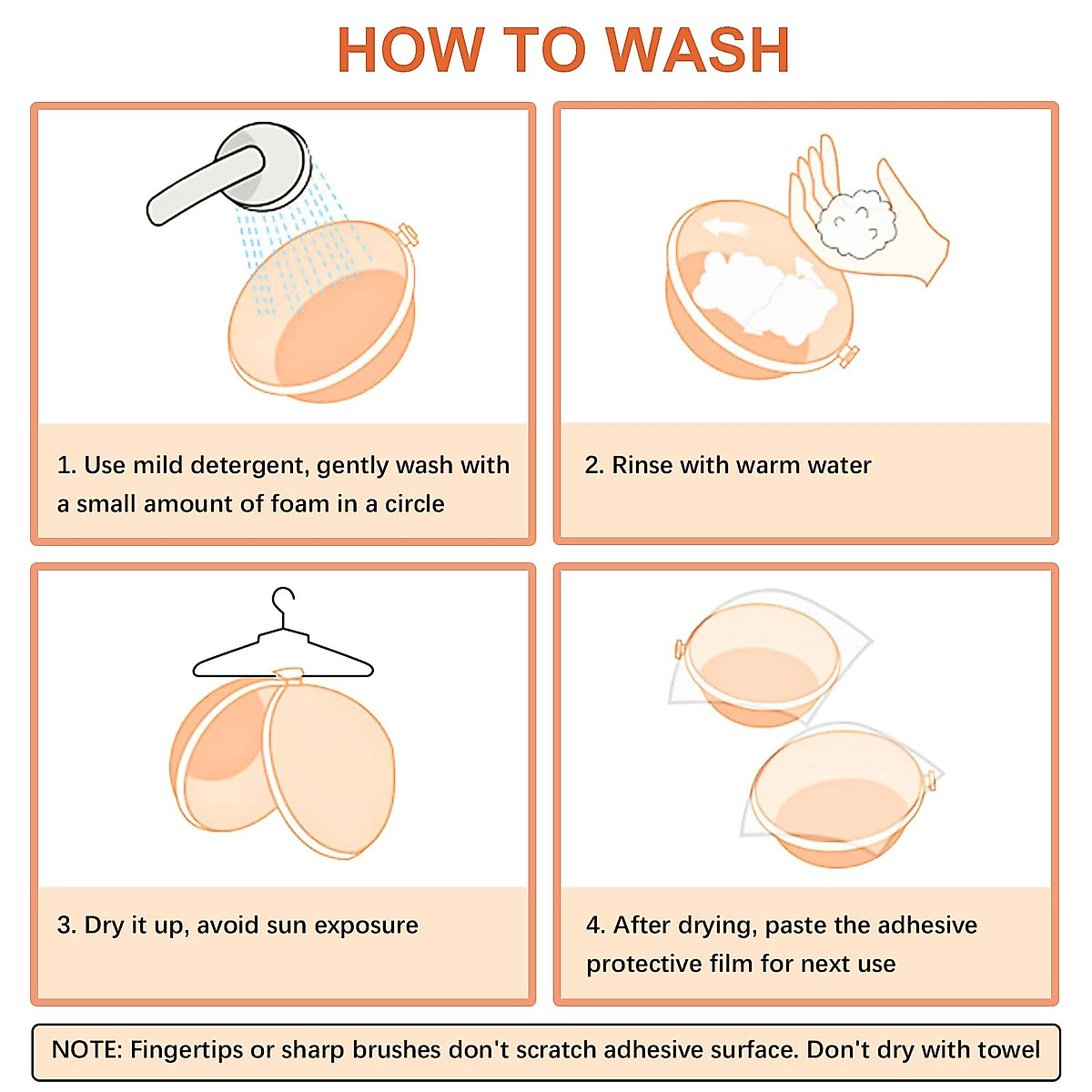 HOW TO WASH

1. Use mild detergent, gently wash with a small amount of foam in a circle

2. Rinse with warm water

3. Dry it up, avoid sun exposure

4. After drying, paste the adhesive protective film for next use

NOTE: Fingertips or sharp brushes don't scratch adhesive surface. Don't dry with towel