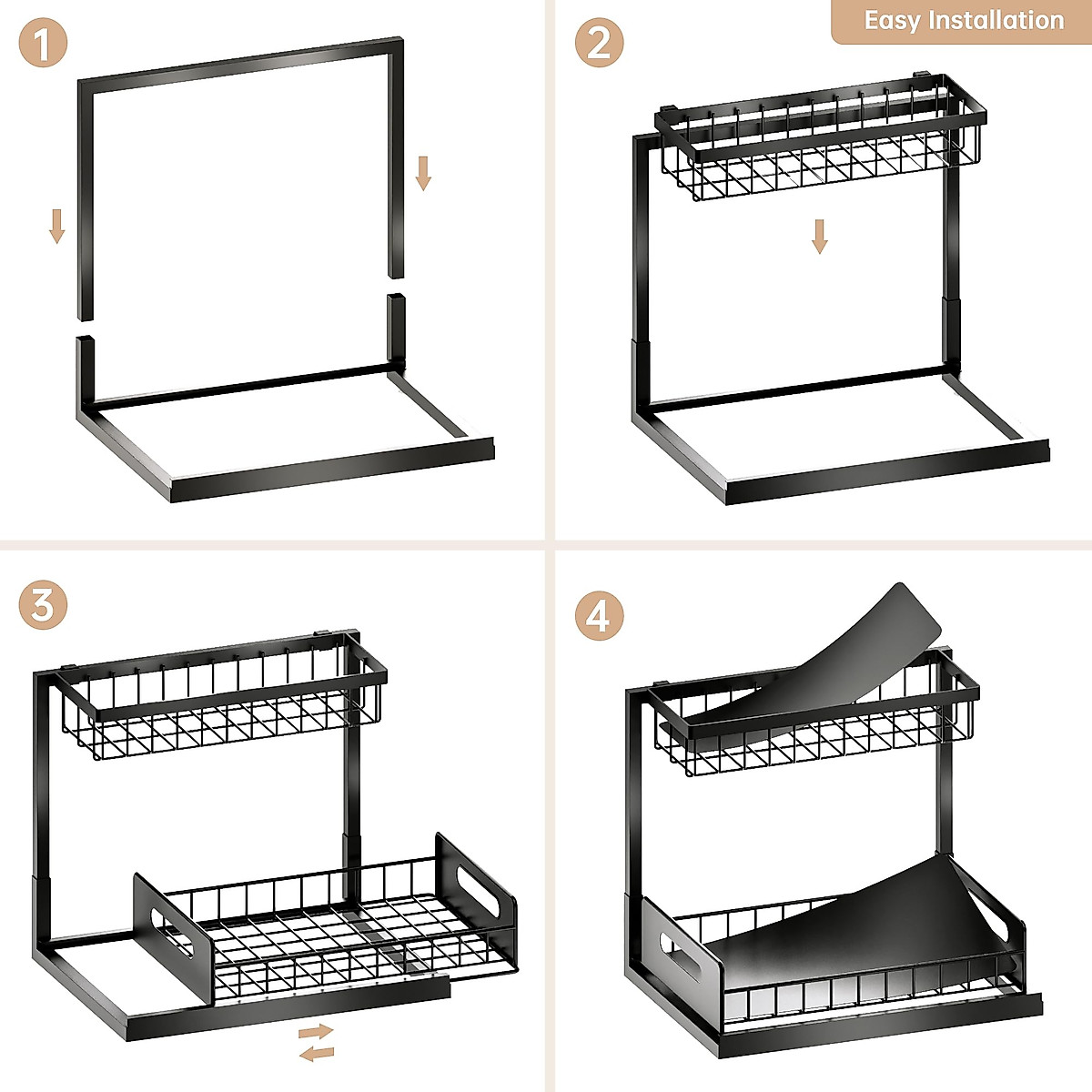 1

2

Easy Installation

3

4