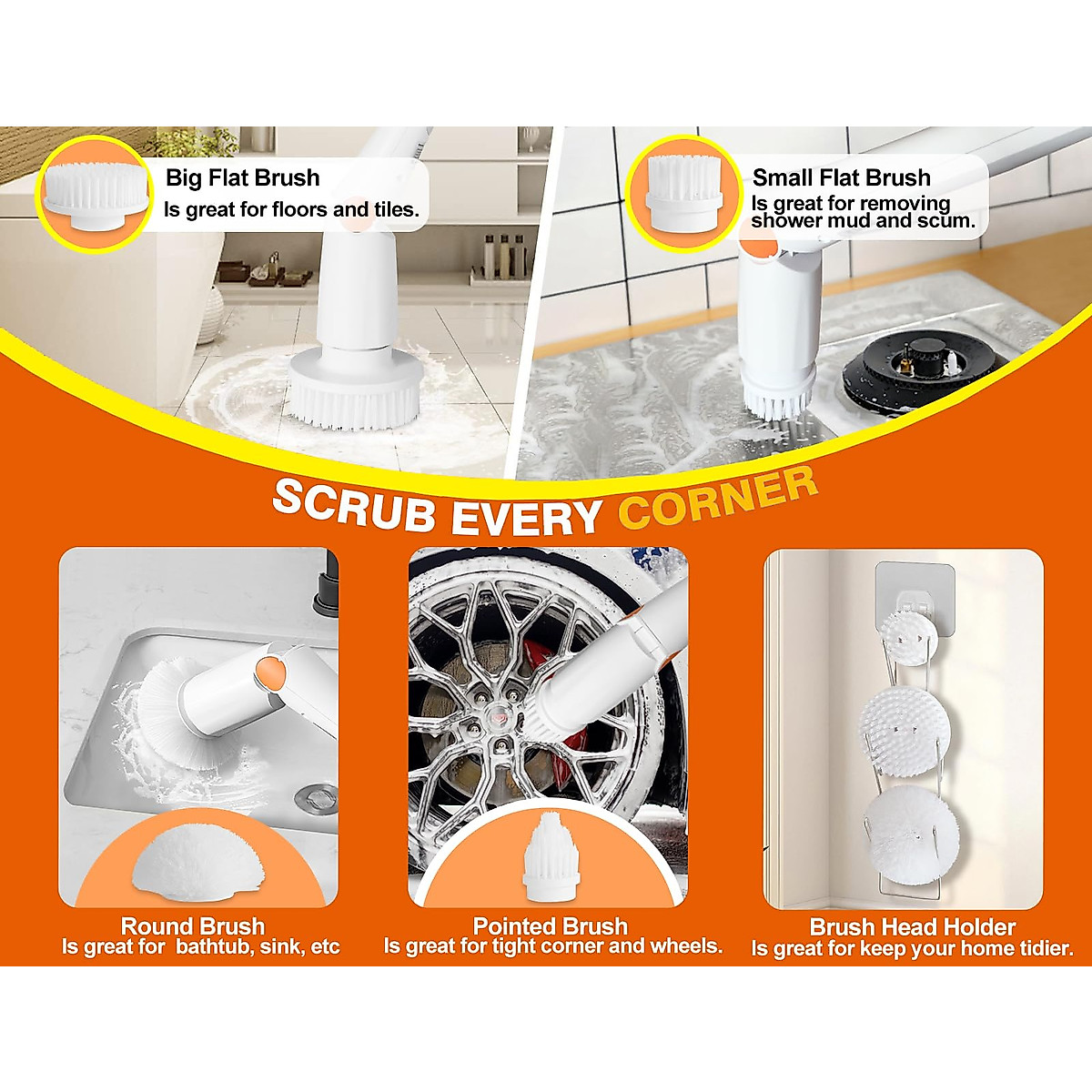 Big Flat Brush
Is great for floors and tiles.

Small Flat Brush
Is great for removing shower mud and scum.

SCRUB EVERY CORNER

Round Brush
Is great for  bathtub, sink, etc

Pointed Brush
Is great for tight corner and wheels.

Brush Head Holder
Is great for keep your home tidier.