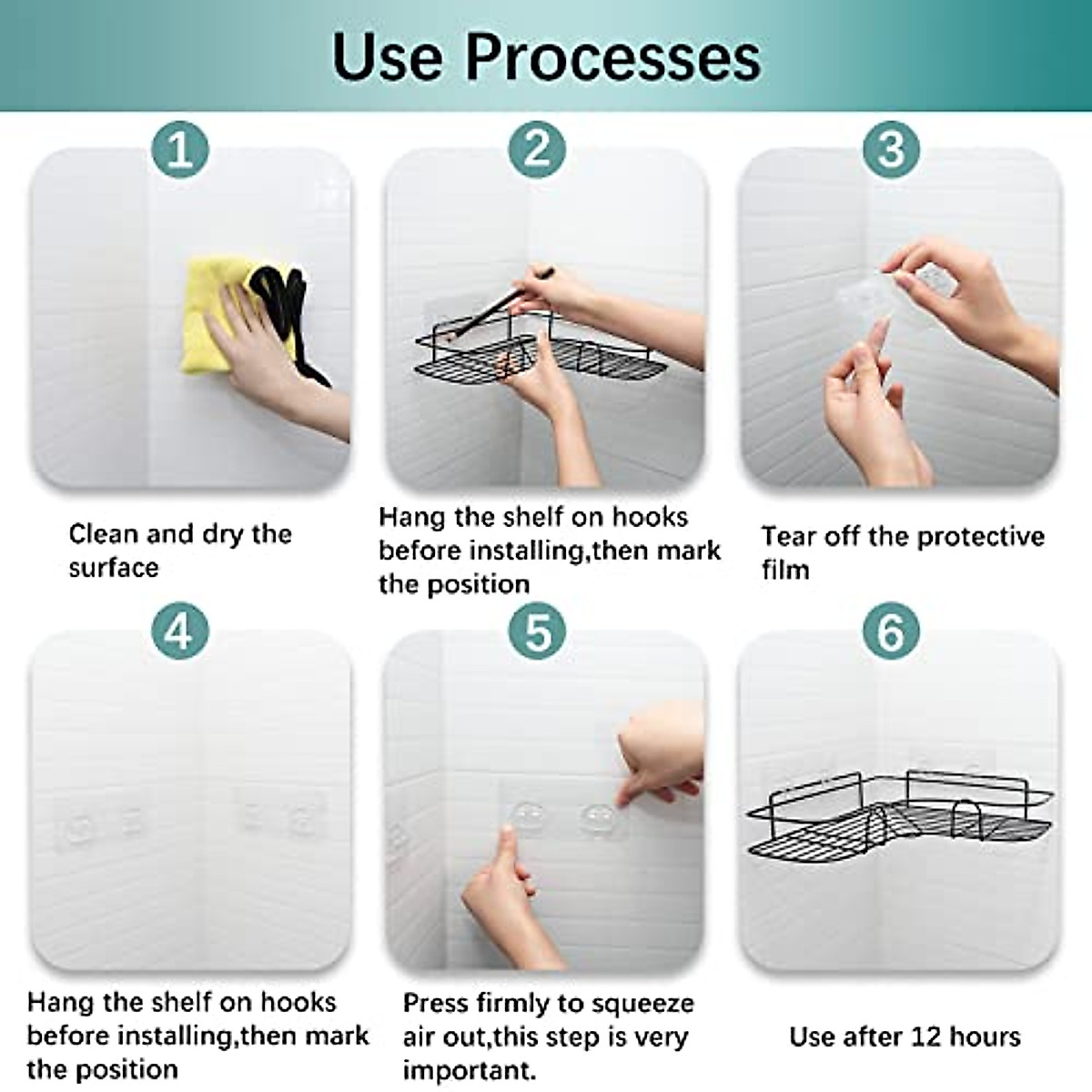 Use Processes

1

Clean and dry the surface

2

Hang the shelf on hooks before installing,then mark the position

3

Tear off the protective film

4

Hang the shelf on hooks before installing,then mark the position

5

Press firmly to squeeze air out,this step is very important.

6

Use after 12 hours