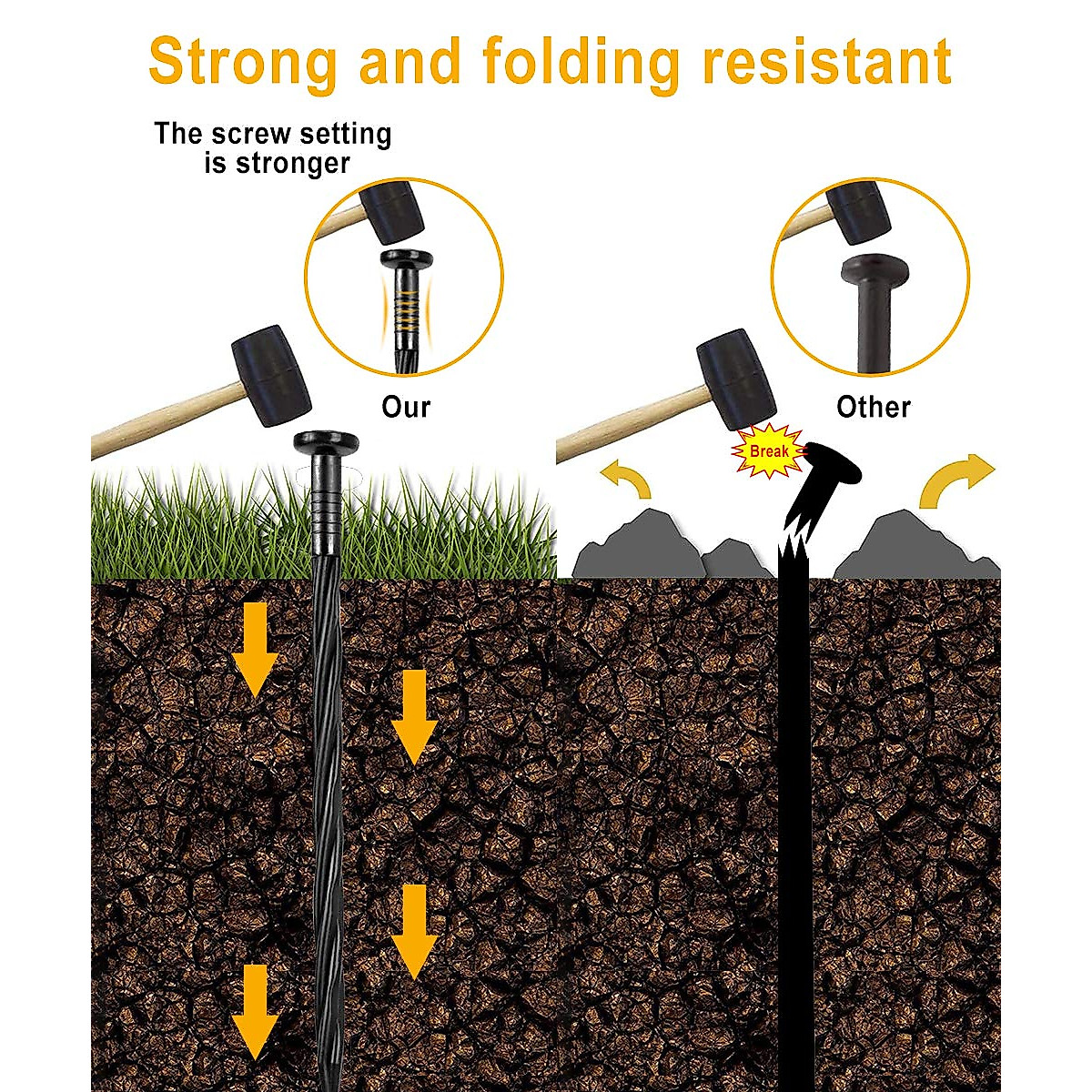 Strong and folding resistant

The screw setting is stronger

Our

Other

Break