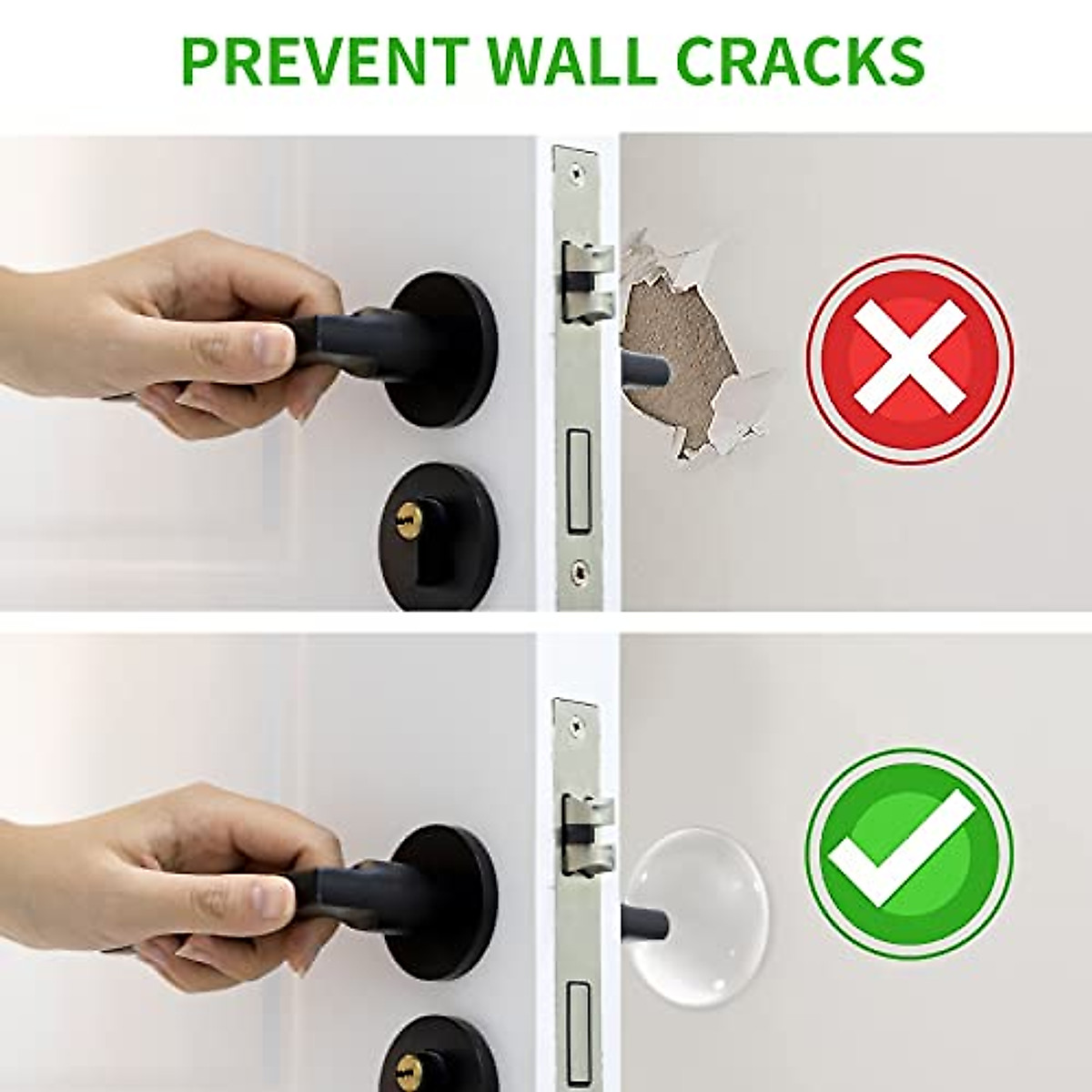 PREVENT WALL CRACKS