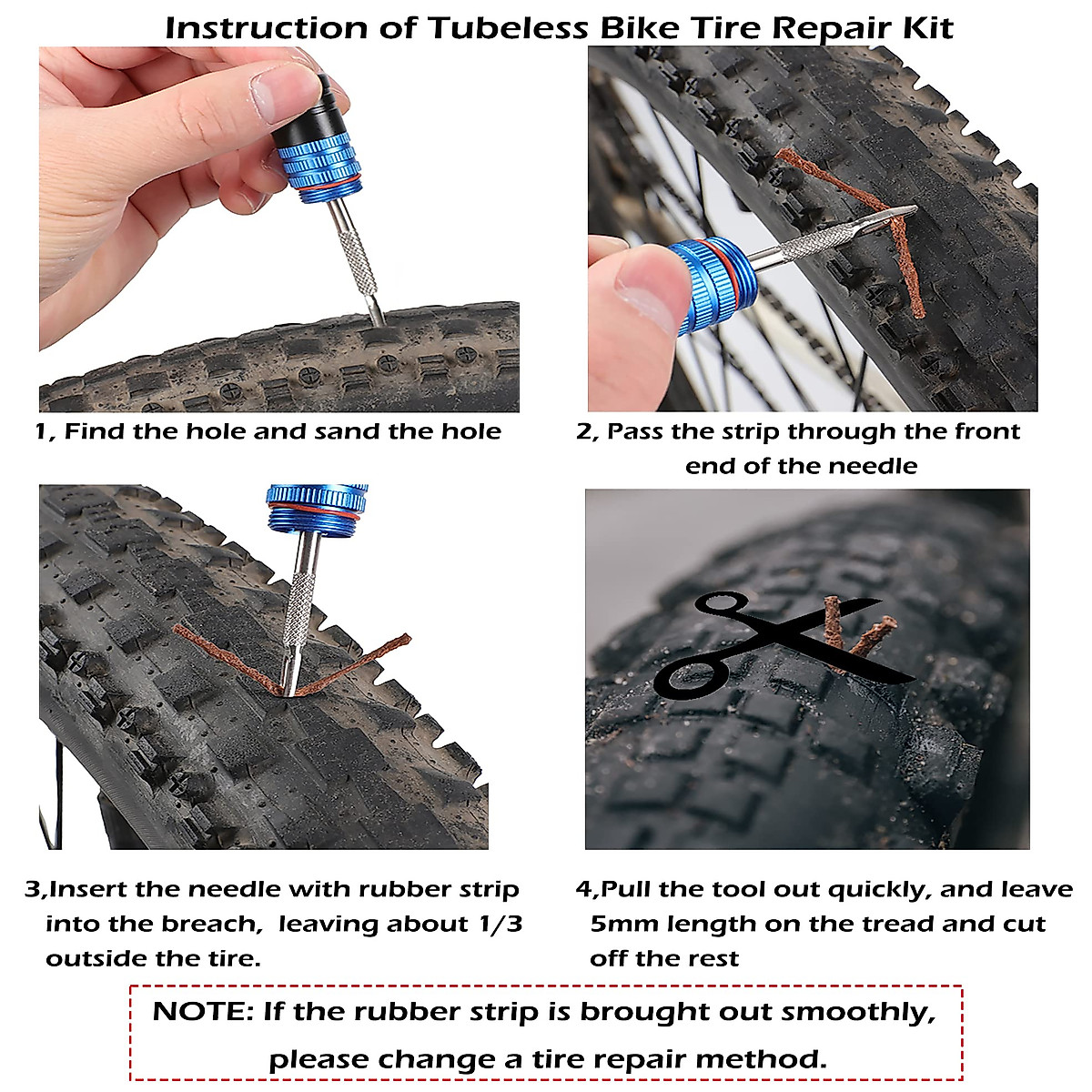 Instruction of Tubeless Bike Tire Repair Kit

1, Find the hole and sand the hole

2, Pass the strip through the front end of the needle

3,Insert the needle with rubber strip into the breach, leaving about 1/3 outside the tire.

4,Pull the tool out quickly, and leave 5mm length on the tread and cut off the rest

NOTE: If the rubber strip is brought out smoothly, please change a tire repair method.