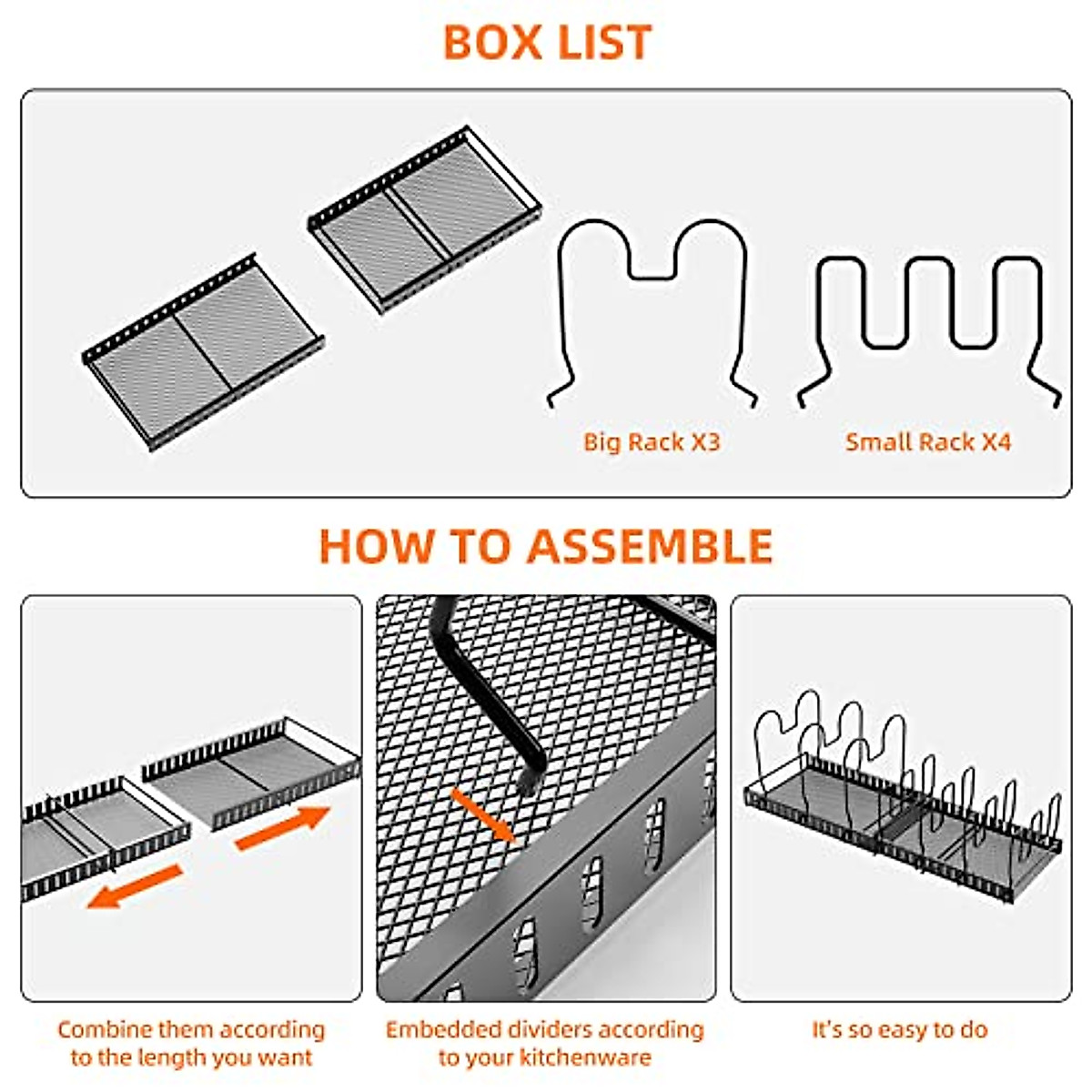 BOX LIST

Big Rack X3

Small Rack X4

HOW TO ASSEMBLE

Combine them according to the length you want

Embedded dividers according to your kitchenware

It's so easy to do