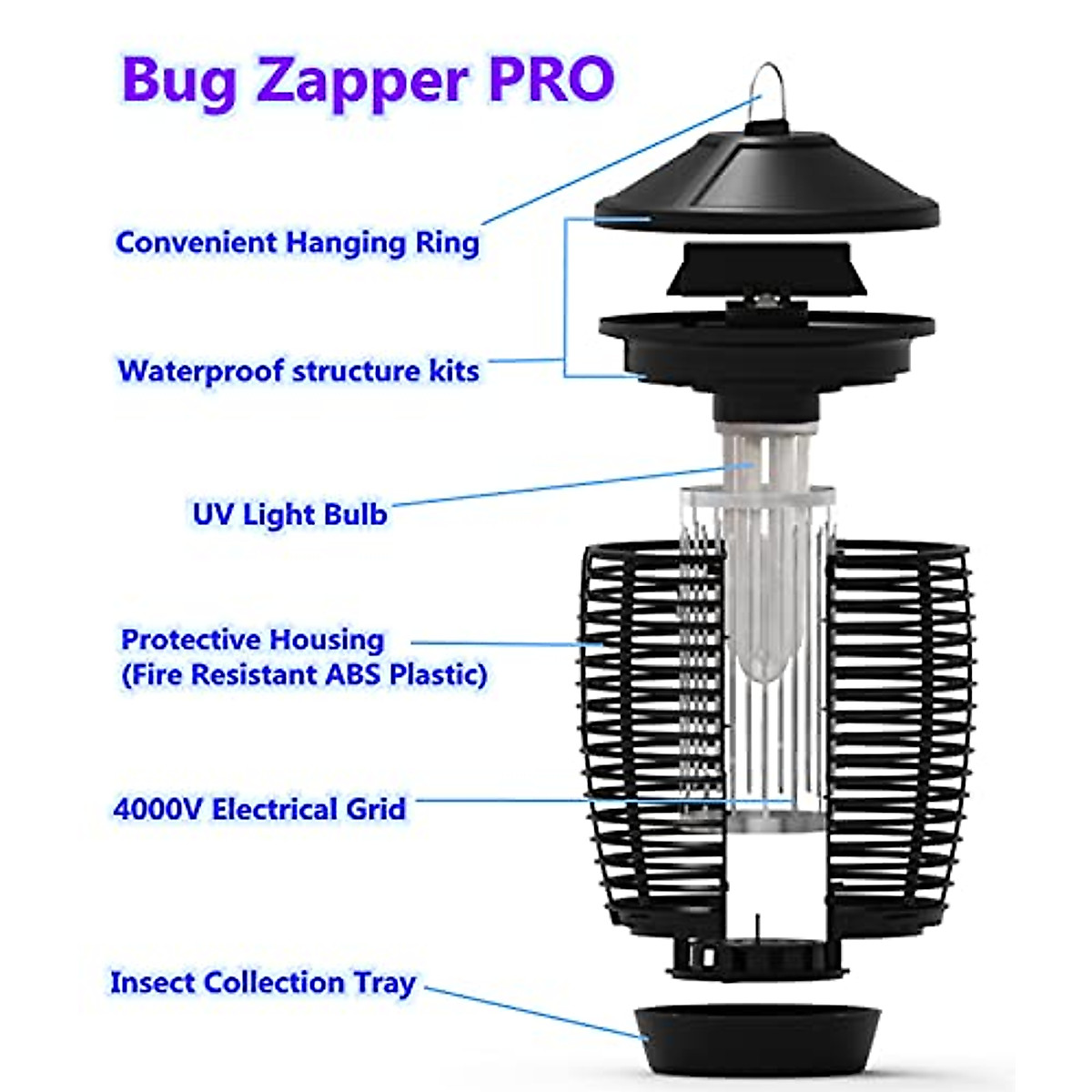 Bug Zapper PRO

Convenient Hanging Ring

Waterproof structure kits

UV Light Bulb

Protective Housing
(Fire Resistant ABS Plastic)

4000V Electrical Grid

Insect Collection Tray