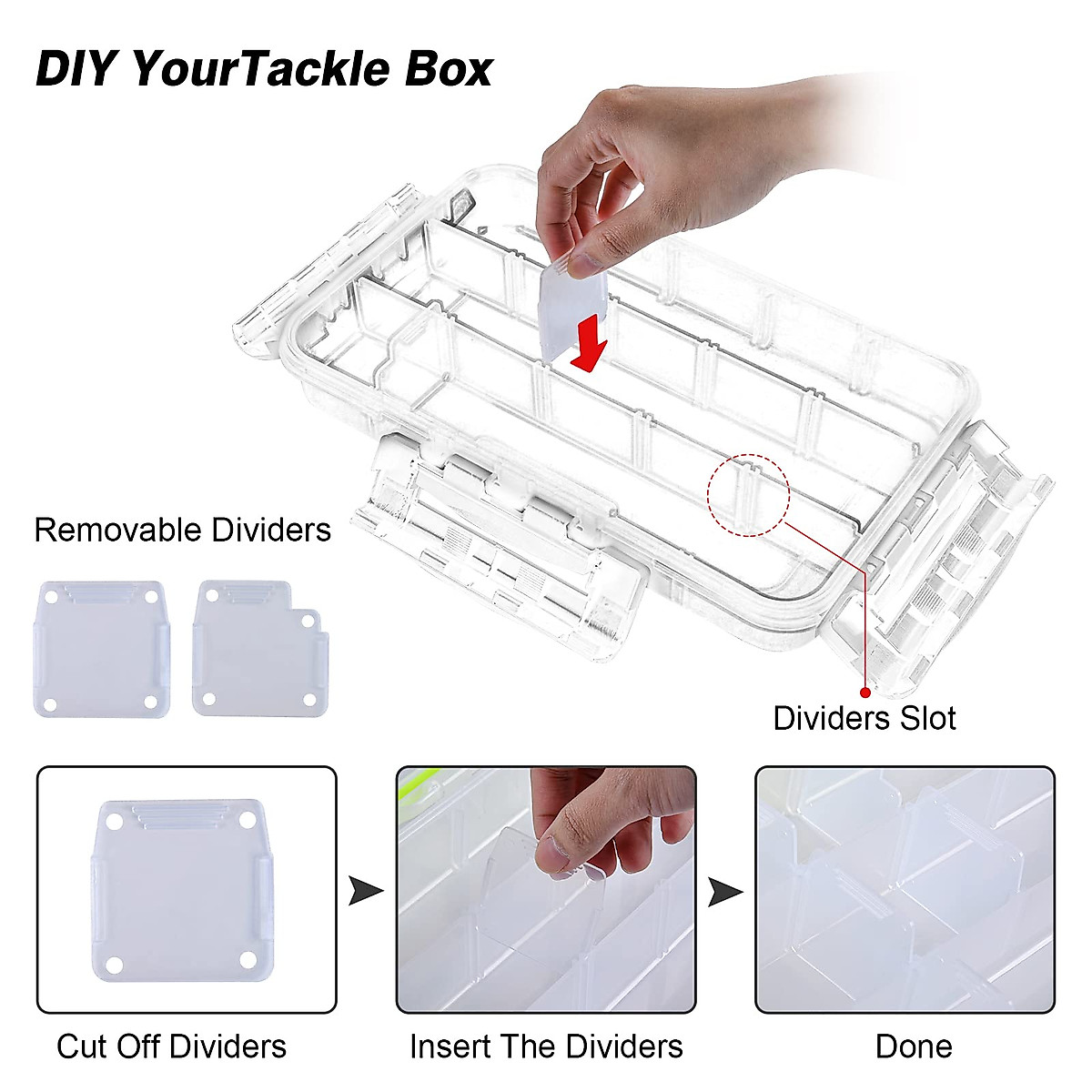 DIY YourTackle Box

Removable Dividers

Dividers Slot

Cut Off Dividers

Insert The Dividers

Done