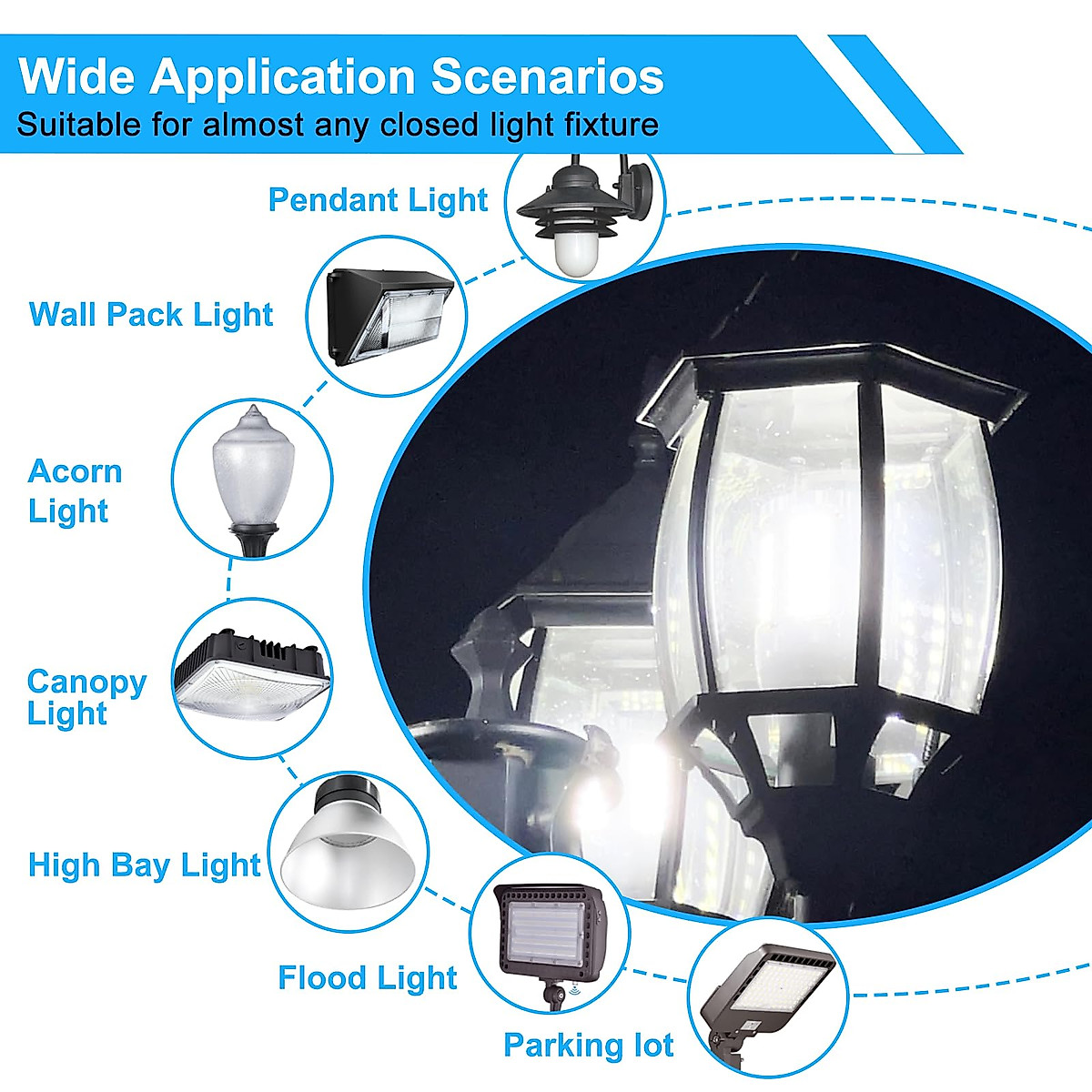 Wide Application Scenarios
Suitable for almost any closed light fixture

Pendant Light

Wall Pack Light

Acorn Light

Canopy Light

High Bay Light

Flood Light

Parking lot