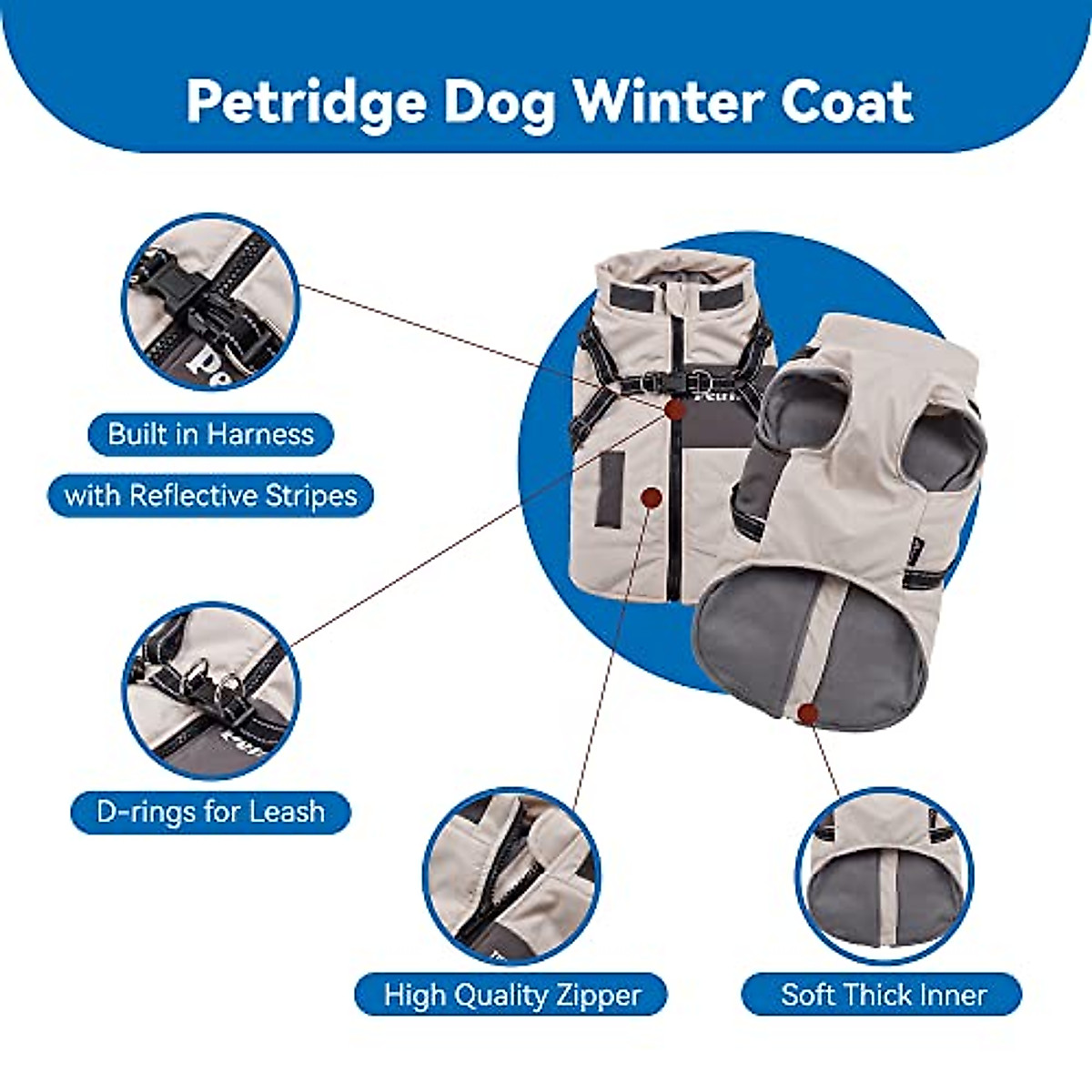 Petridge Dog Winter Coat

Built in Harness

with Reflective Stripes

D-rings for Leash

High Quality Zipper

Soft Thick Inner