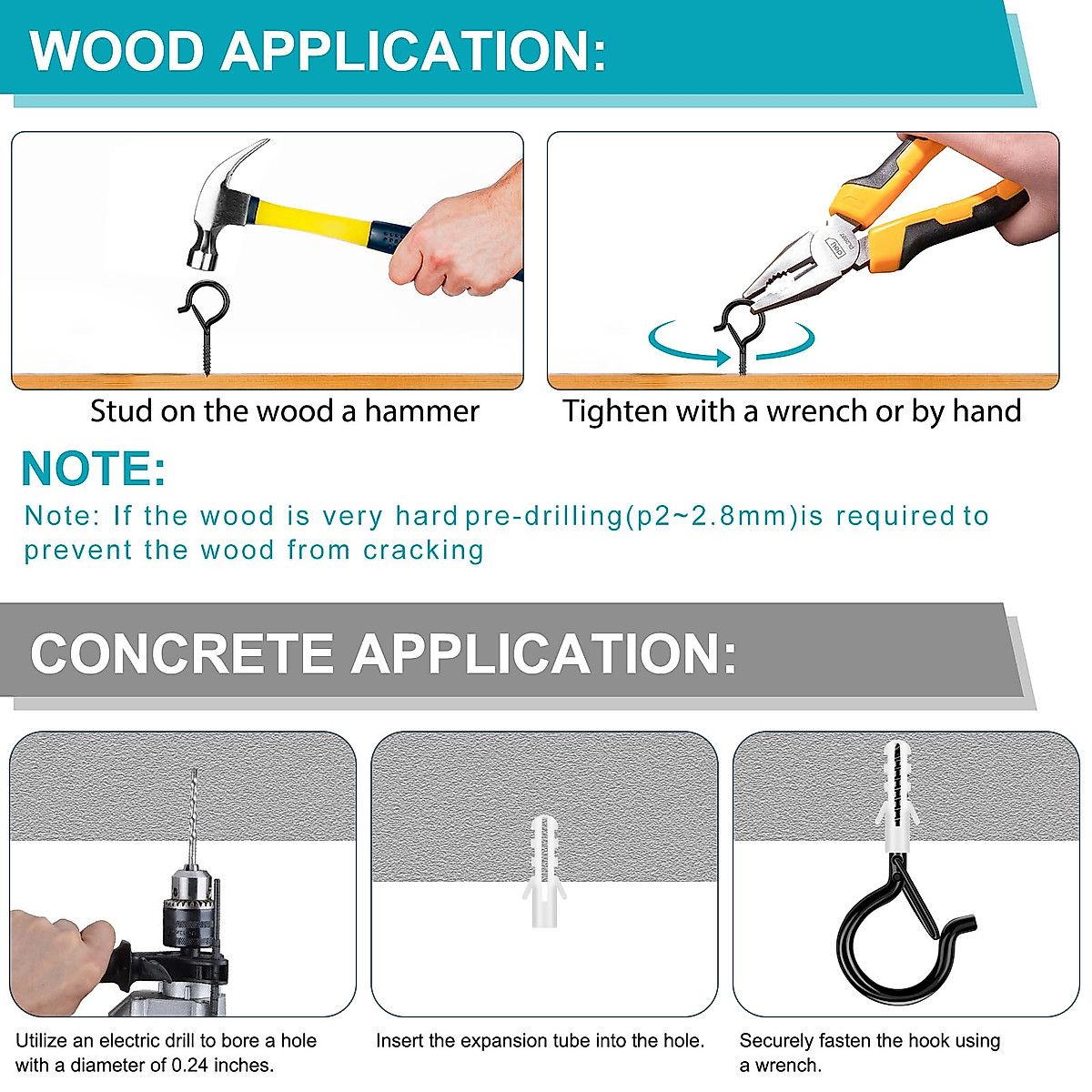 WOOD APPLICATION:

Stud on the wood a hammer

Tighten with a wrench or by hand

NOTE:

Note: If the wood is very hard pre-drilling(p2~2.8mm)is required to prevent the wood from cracking

CONCRETE APPLICATION:

Utilize an electric drill to bore a hole with a diameter of 0.24 inches.

Insert the expansion tube into the hole.

Securely fasten the hook using a wrench.