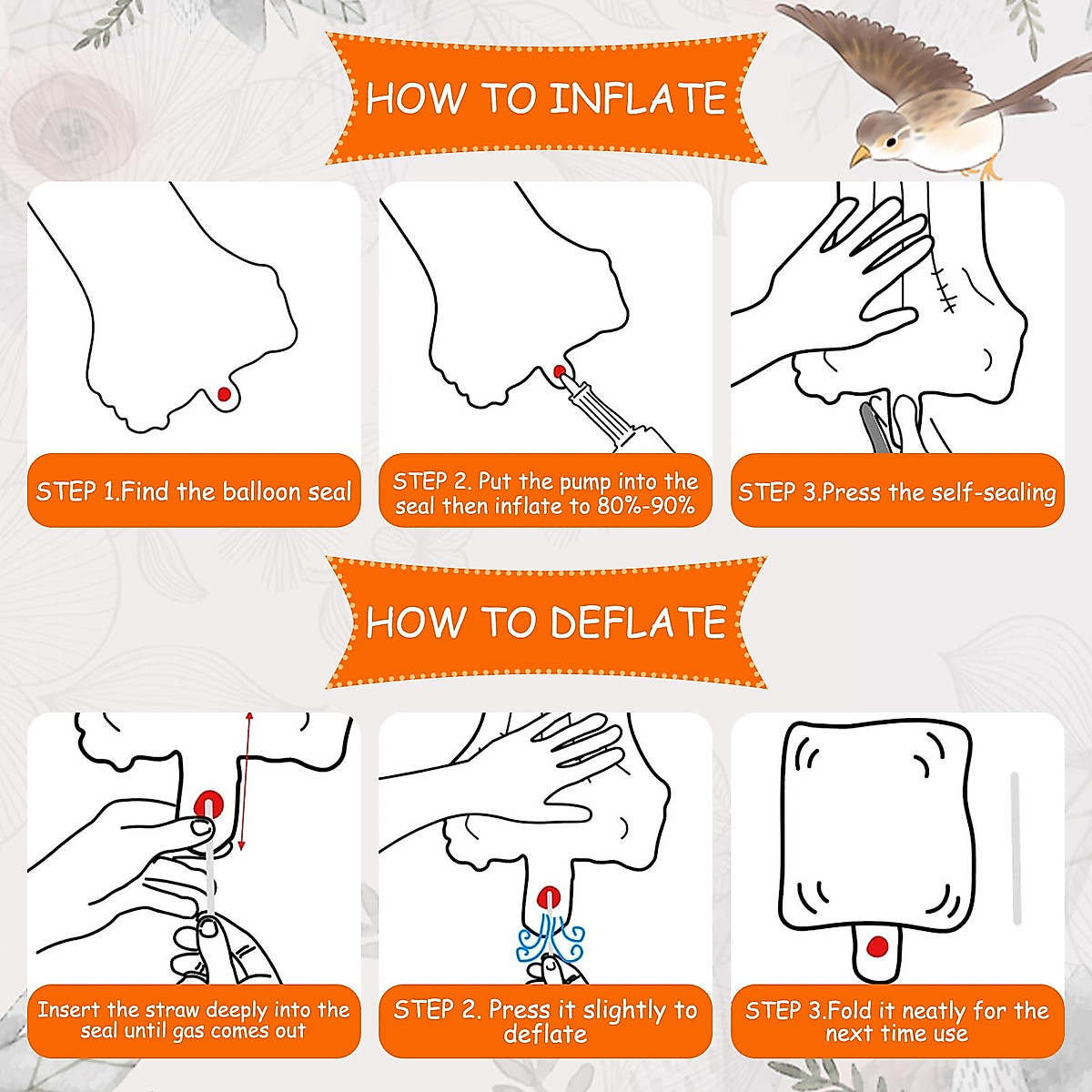 HOW TO INFLATE

STEP 1.Find the balloon seal

STEP 2. Put the pump into the seal then inflate to 80%-90%

STEP 3.Press the self-sealing

HOW TO DEFLATE

Insert the straw deeply into the seal until gas comes out

STEP 2. Press it slightly to deflate

STEP 3.Fold it neatly for the next time use