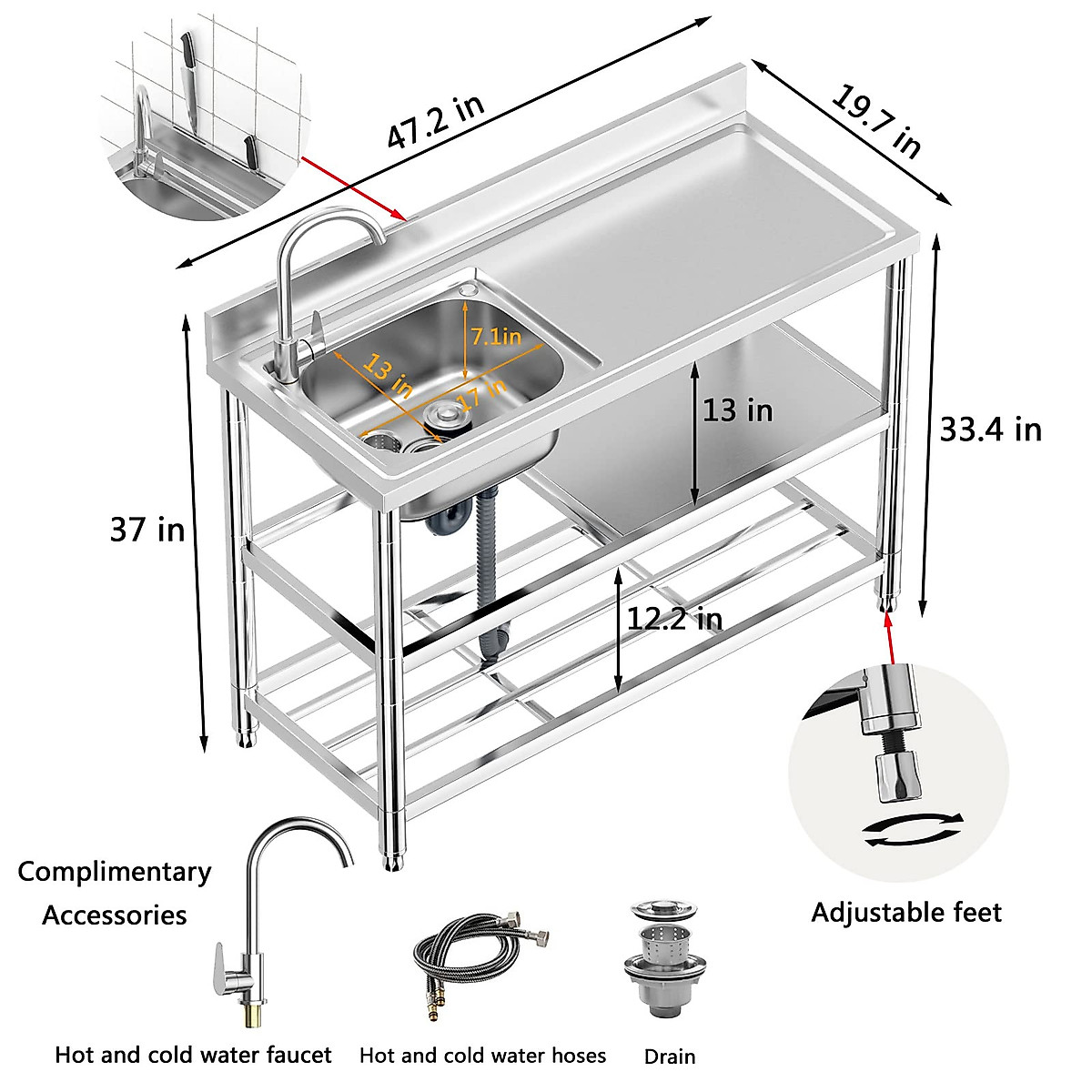 47.2 in

19.7 in

7.1in

13 in

17 in

13 in

33.4 in

37 in

12.2 in

Complimentary Accessories

Adjustable feet

Hot and cold water faucet

Hot and cold water hoses

Drain