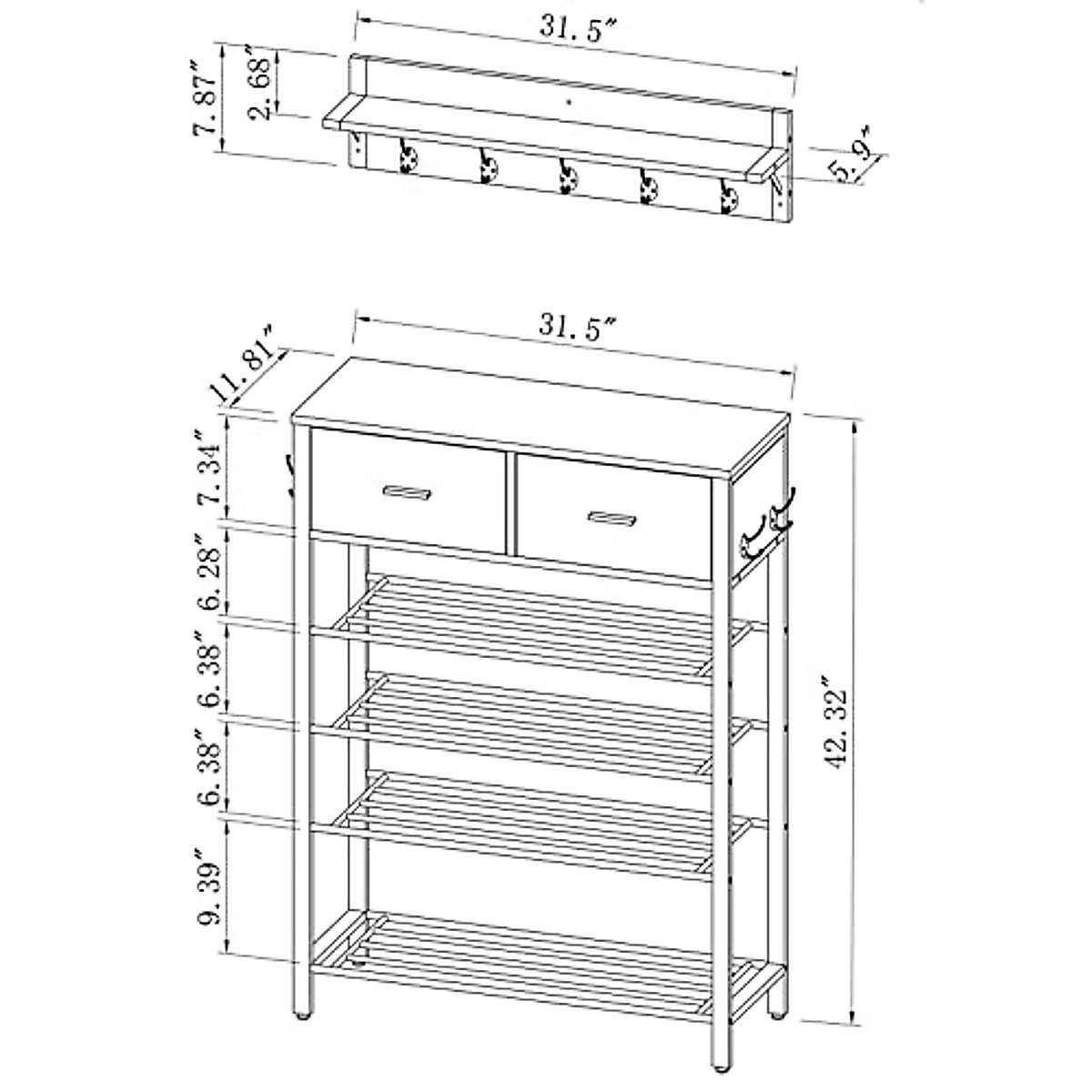 31.5″
7.87″
2.68″
5.9″
31.5″
11.81″
7.34″
6.28″
6.38″
6.38″
9.39″
42.32″