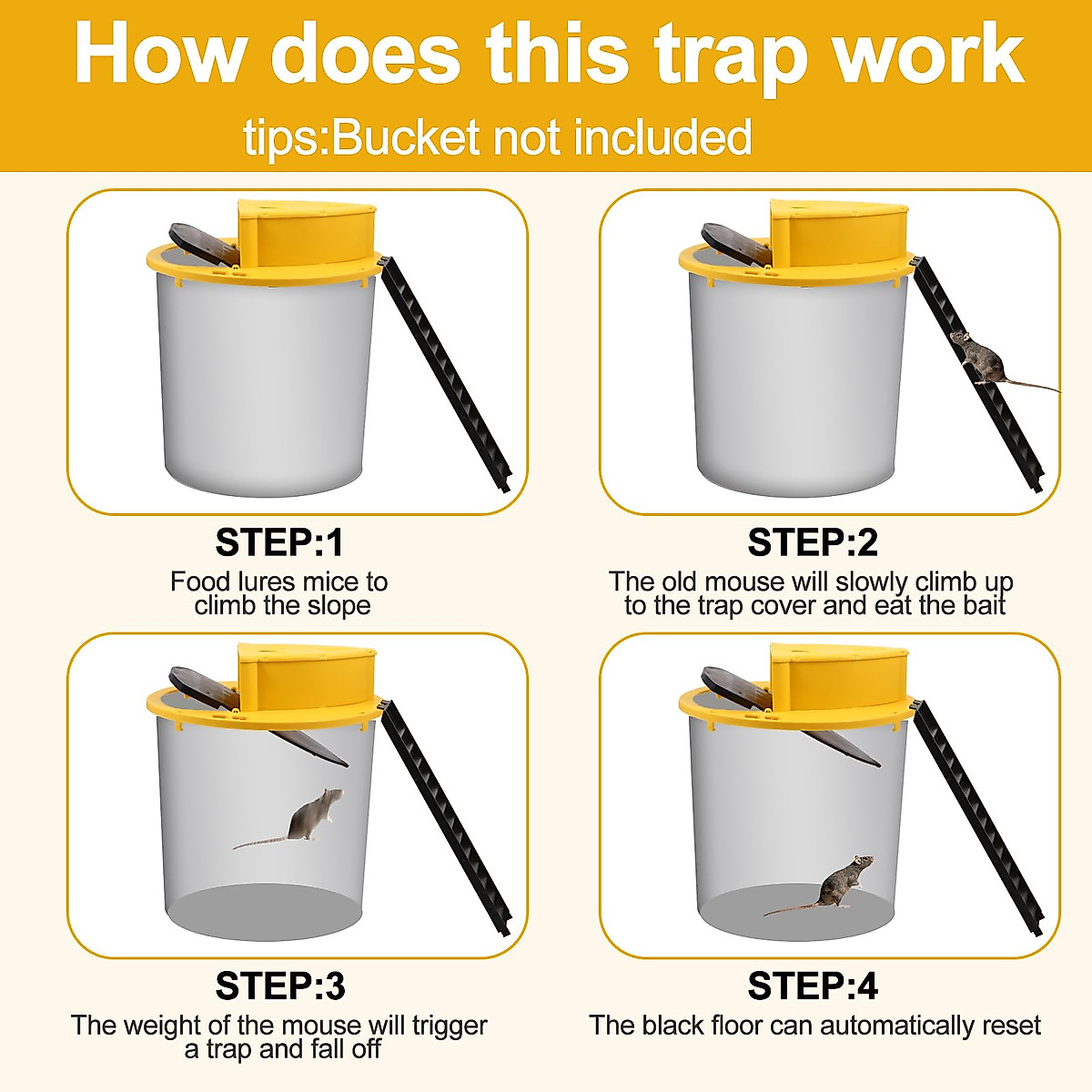 How does this trap work

tips:Bucket not included

STEP:1
Food lures mice to climb the slope

STEP:2
The old mouse will slowly climb up to the trap cover and eat the bait

STEP:3
The weight of the mouse will trigger a trap and fall off

STEP:4
The black floor can automatically reset