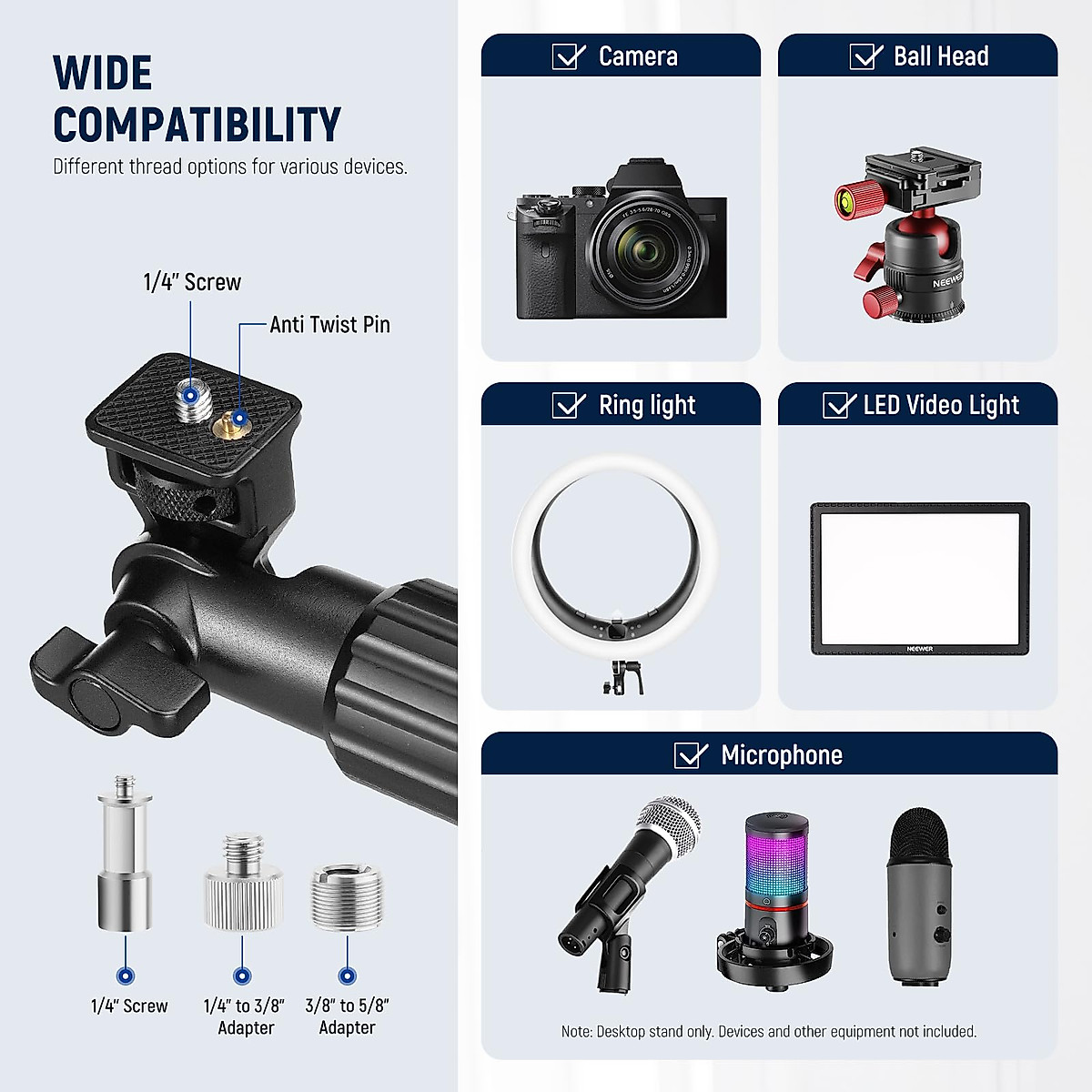 WIDE COMPATIBILITY
Different thread options for various devices.

1/4" Screw
Anti Twist Pin

1/4" Screw
1/4" to 3/8" Adapter
3/8" to 5/8" Adapter

Camera

Ball Head

NEEWER

Ring light

LED Video Light

NEEWER

Microphone

Note: Desktop stand only. Devices and other equipment not included.