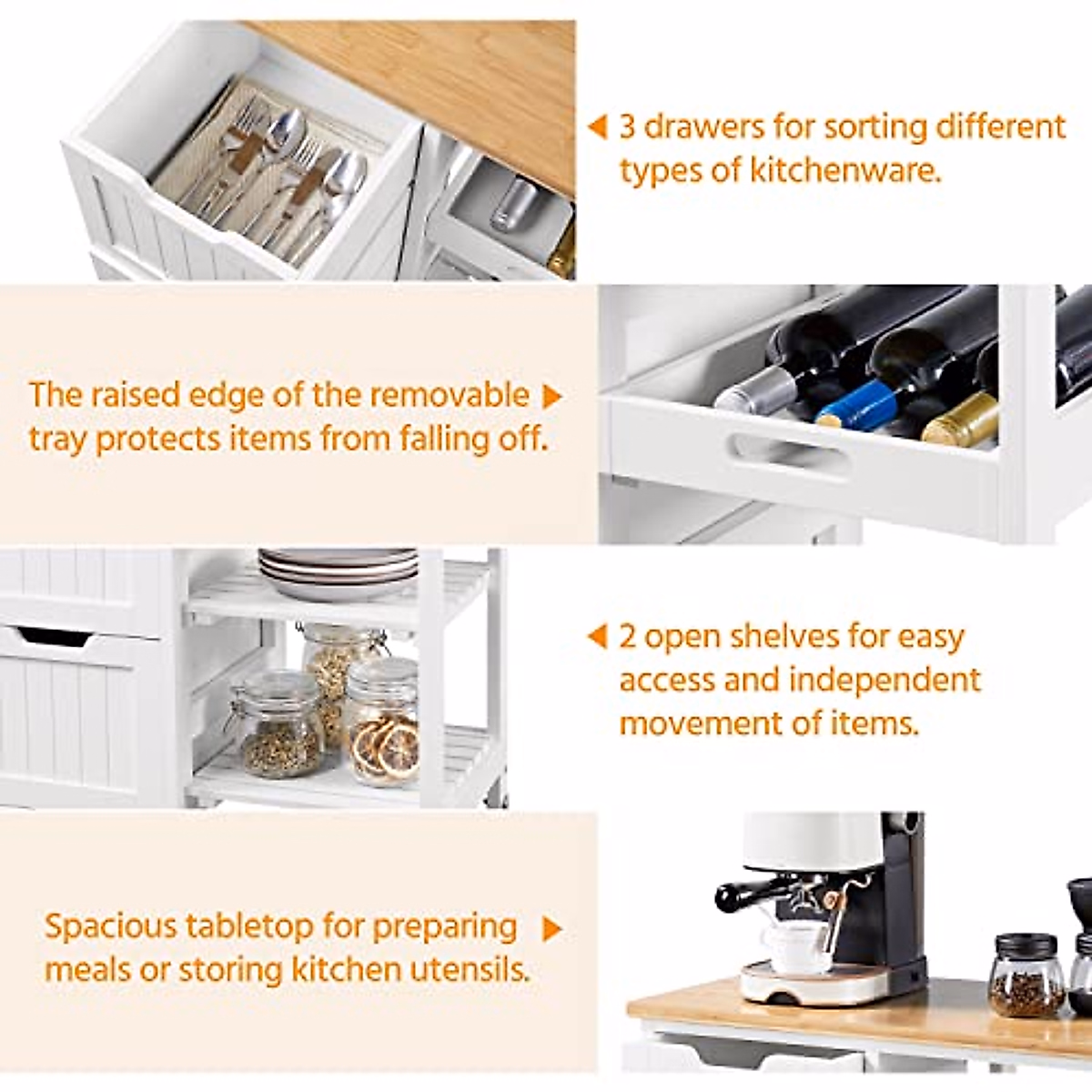 3 drawers for sorting different types of kitchenware.

The raised edge of the removable tray protects items from falling off.

2 open shelves for easy access and independent movement of items.

Spacious tabletop for preparing meals or storing kitchen utensils.