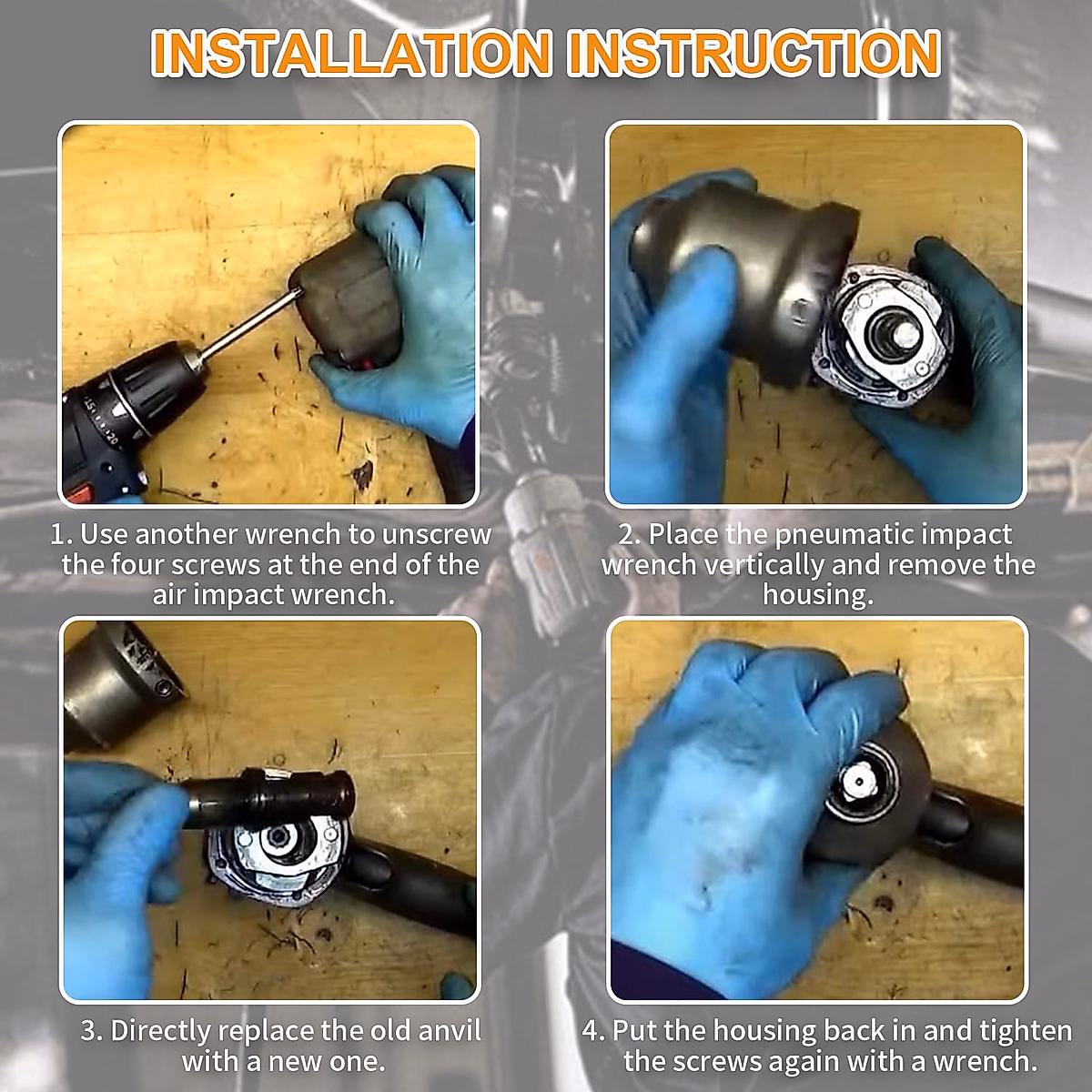 INSTALLATION INSTRUCTION

1. Use another wrench to unscrew the four screws at the end of the air impact wrench.

2. Place the pneumatic impact wrench vertically and remove the housing.

3. Directly replace the old anvil with a new one.

4. Put the housing back in and tighten the screws again with a wrench.