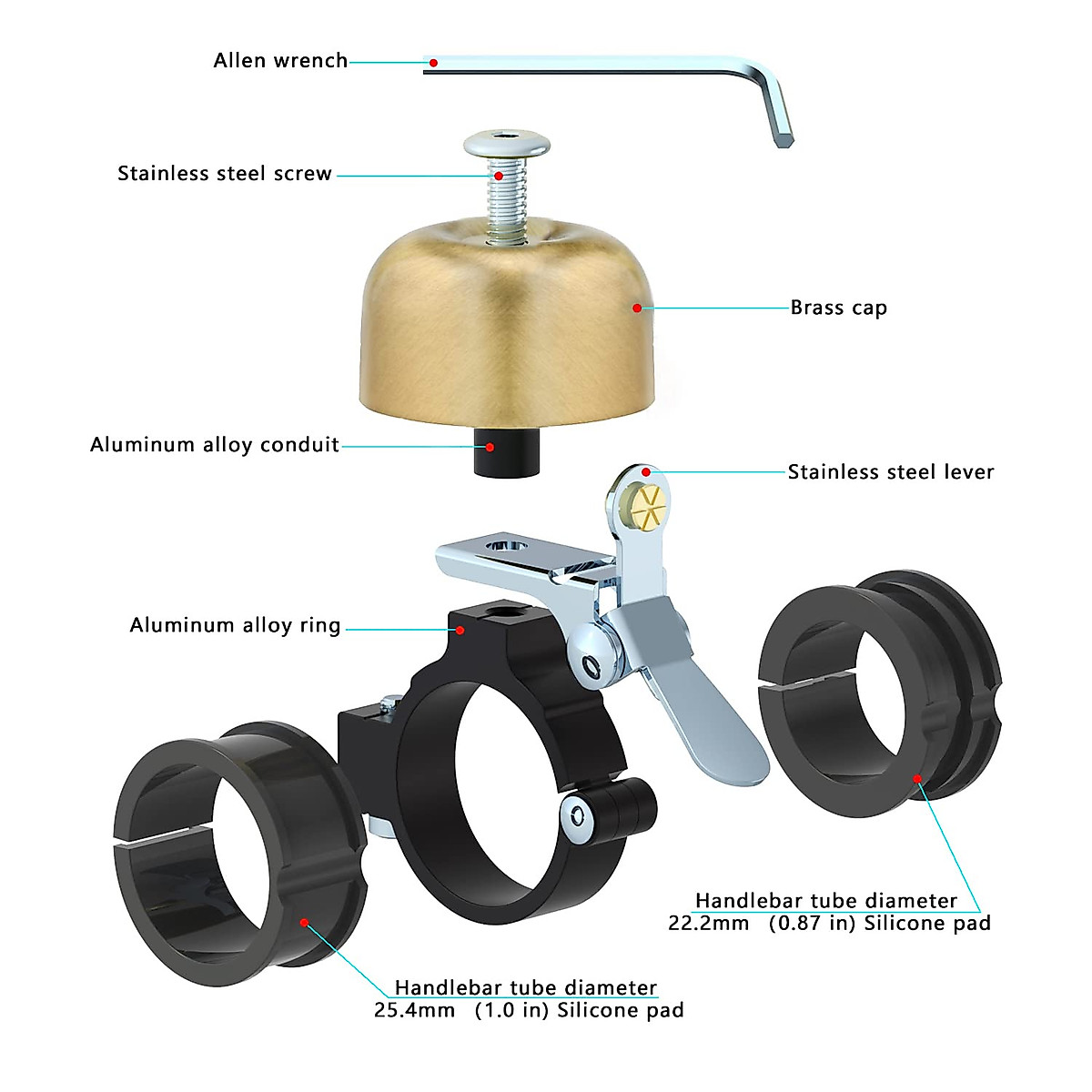 Allen wrench

Stainless steel screw

Brass cap

Aluminum alloy conduit

Stainless steel lever

Aluminum alloy ring

Handlebar tube diameter
22.2mm (0.87 in) Silicone pad

Handlebar tube diameter
25.4mm (1.0 in) Silicone pad