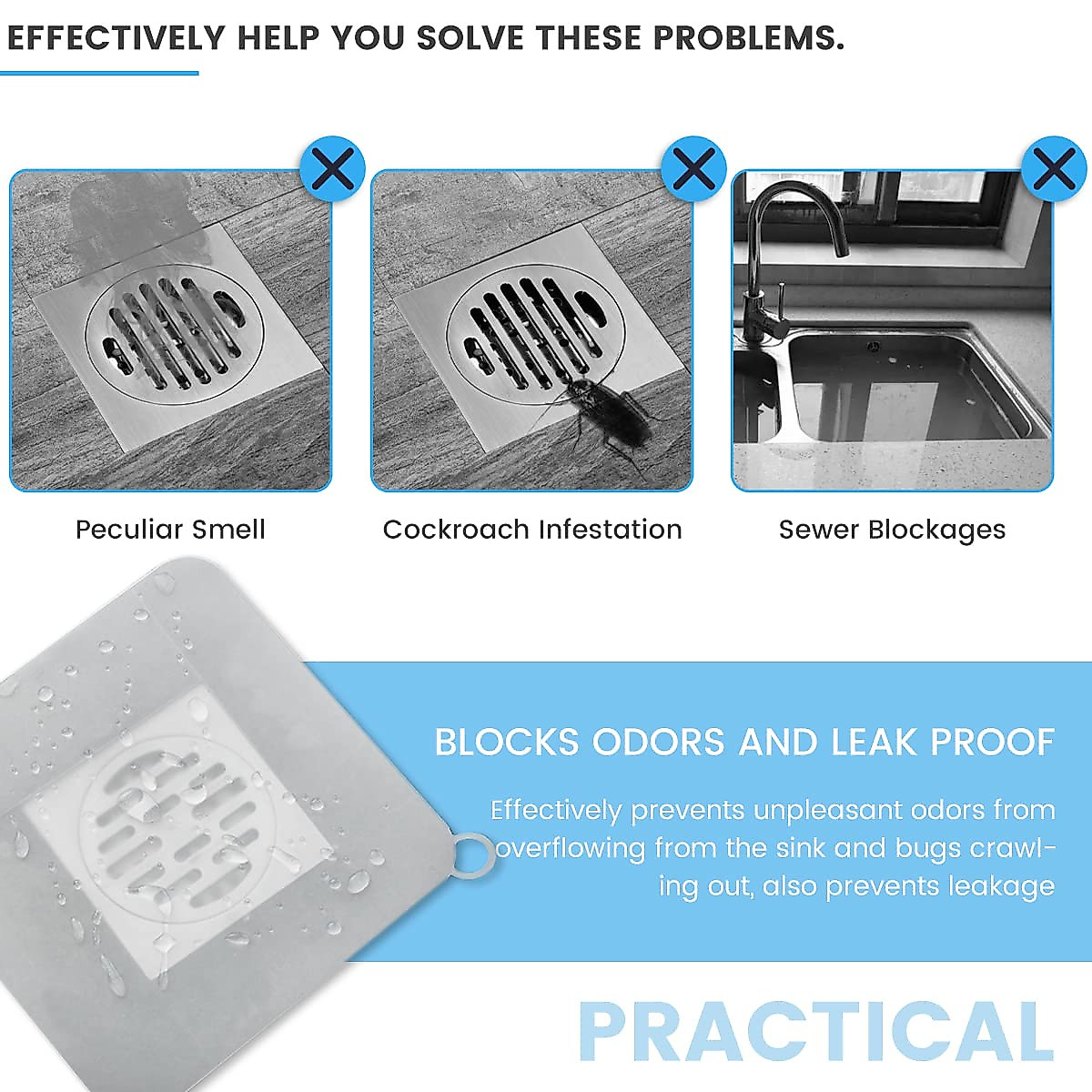 EFFECTIVELY HELP YOU SOLVE THESE PROBLEMS.

Peculiar Smell

Cockroach Infestation

Sewer Blockages

BLOCKS ODORS AND LEAK PROOF

Effectively prevents unpleasant odors from overflowing from the sink and bugs crawling out, also prevents leakage

PRACTICAL