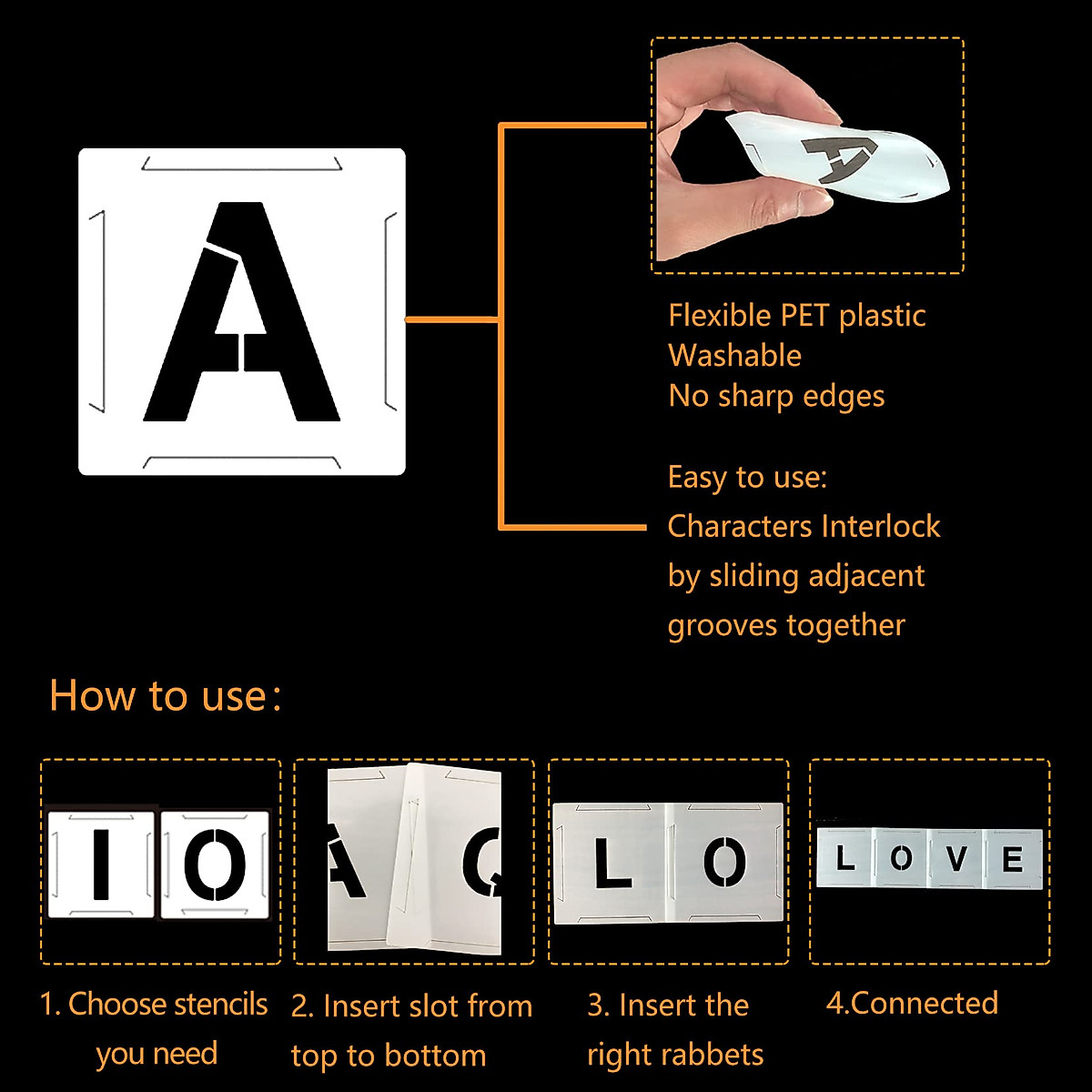 A

A

Flexible PET plastic
Washable
No sharp edges

Easy to use:
Characters Interlock by sliding adjacent grooves together

How to use：

I O

A Q

L O

L O V E

1. Choose stencils you need

2. Insert slot from top to bottom

3. Insert the right rabbets

4.Connected