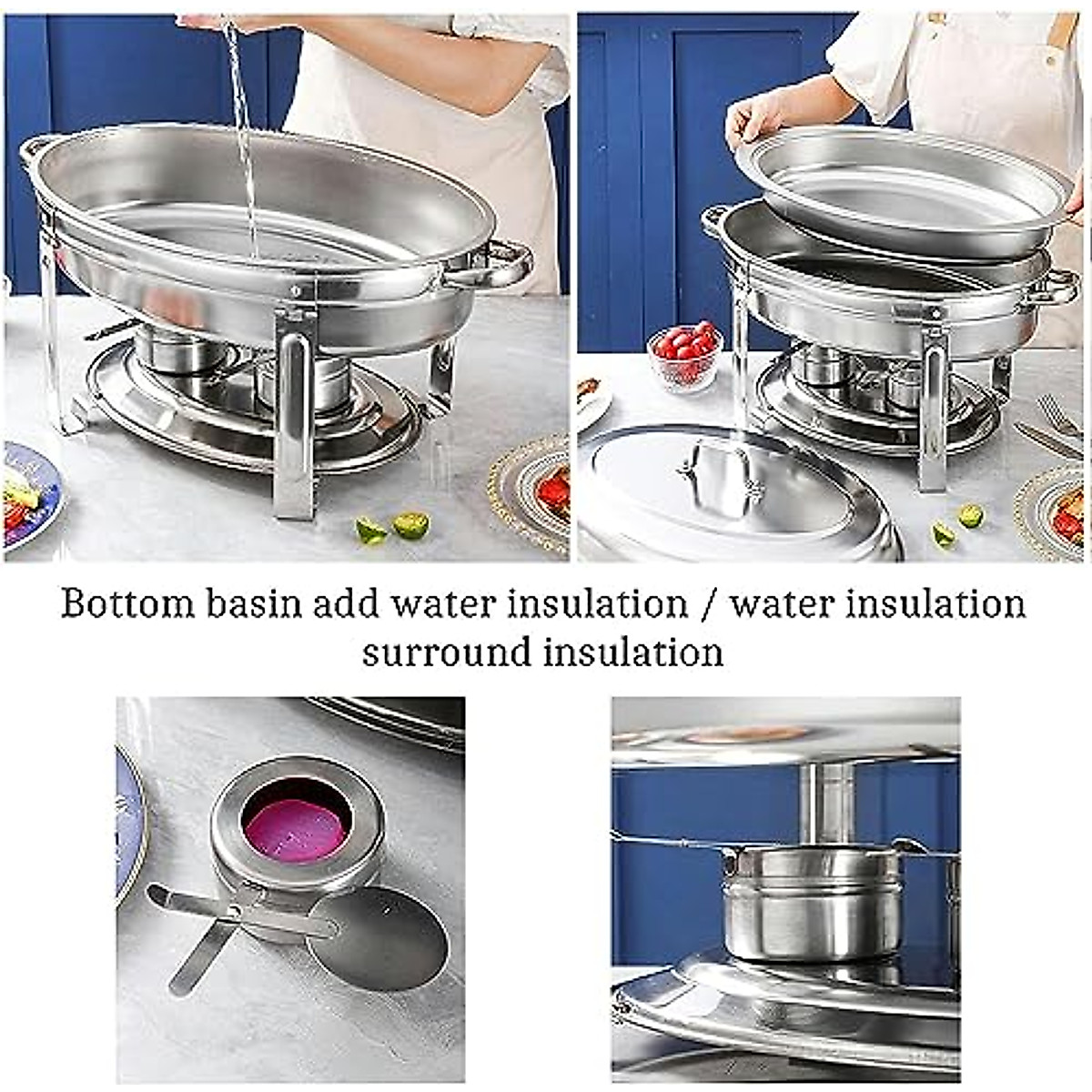 Bottom basin add water insulation / water insulation surround insulation